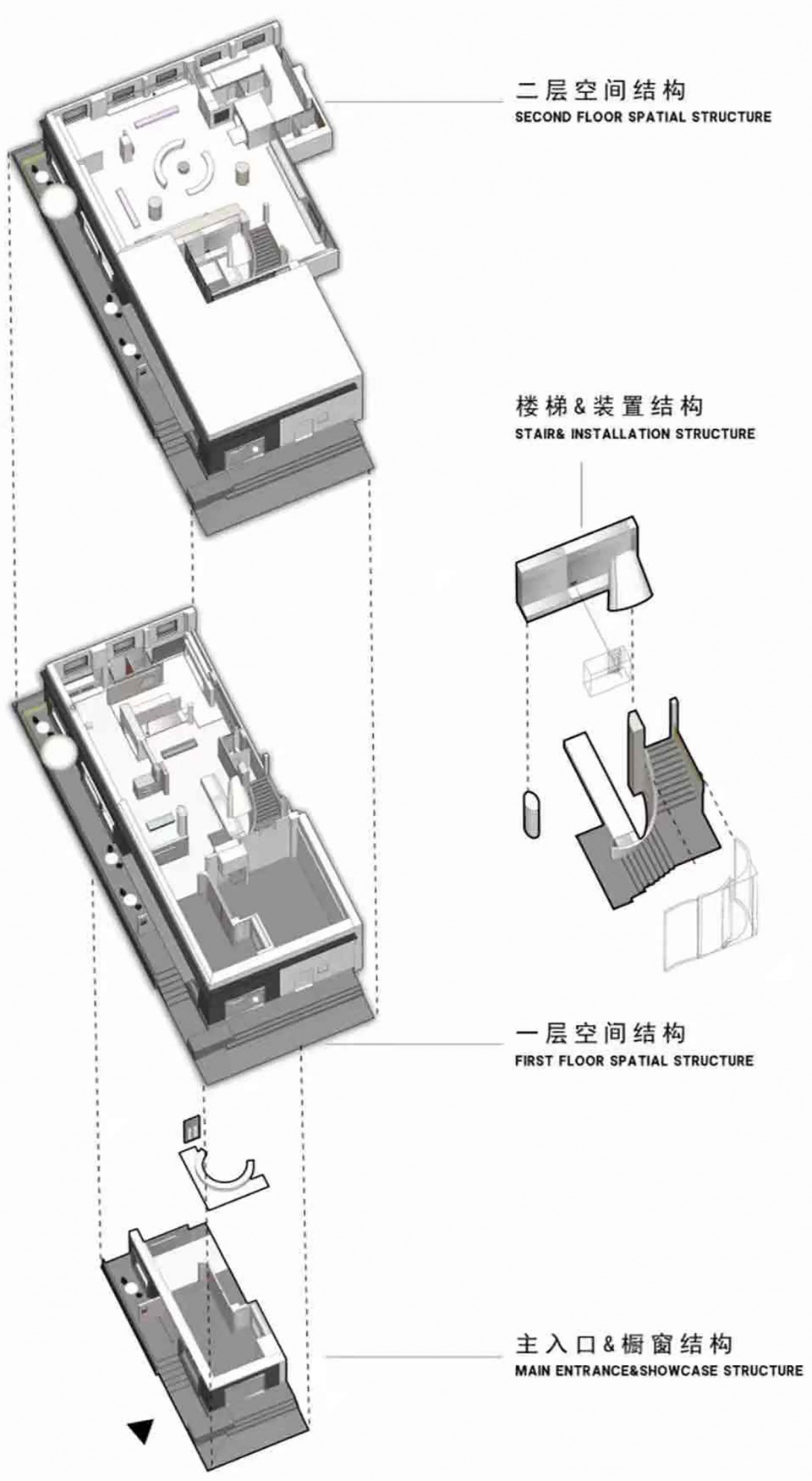 二层空间结构
SECOND FLOOR SPATIAL STRUCTURE

楼梯&装置结构
STAIR& INSTALLATION STRUCTURE

一层空间结构
FIRST FLOOR SPATIAL STRUCTURE

主入口&橱窗结构
MAIN ENTRANCE&SHOWCASE STRUCTURE