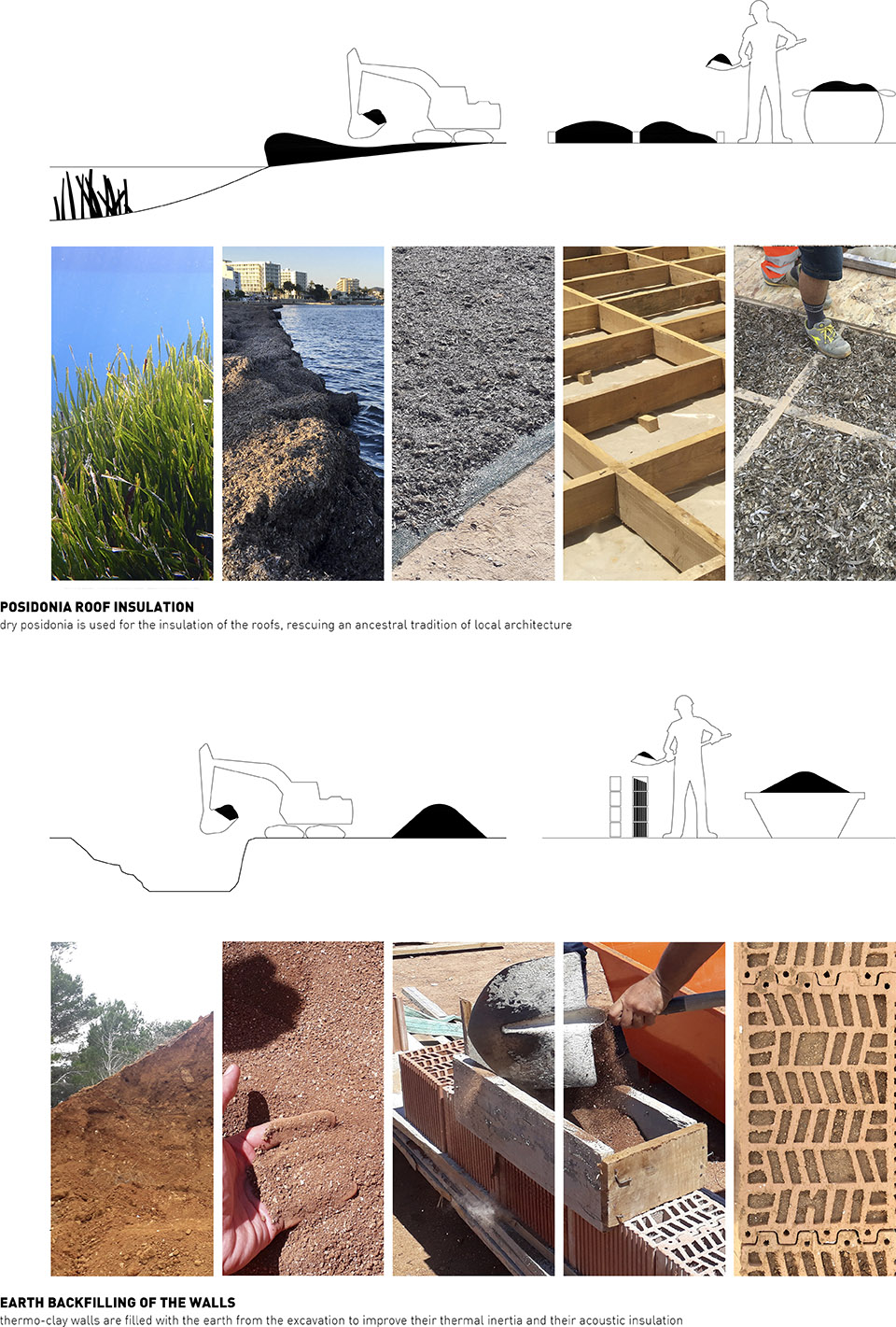 POSIDONIA ROOF INSULATION
dry posidonia is used for the insulation of the roofs, rescuing an ancestral tradition of local architecture

EARTH BACKFILLING OF THE WALLS
thermo-clay walls are filled with the earth from the excavation to improve their thermal inertia and their acoustic insulation