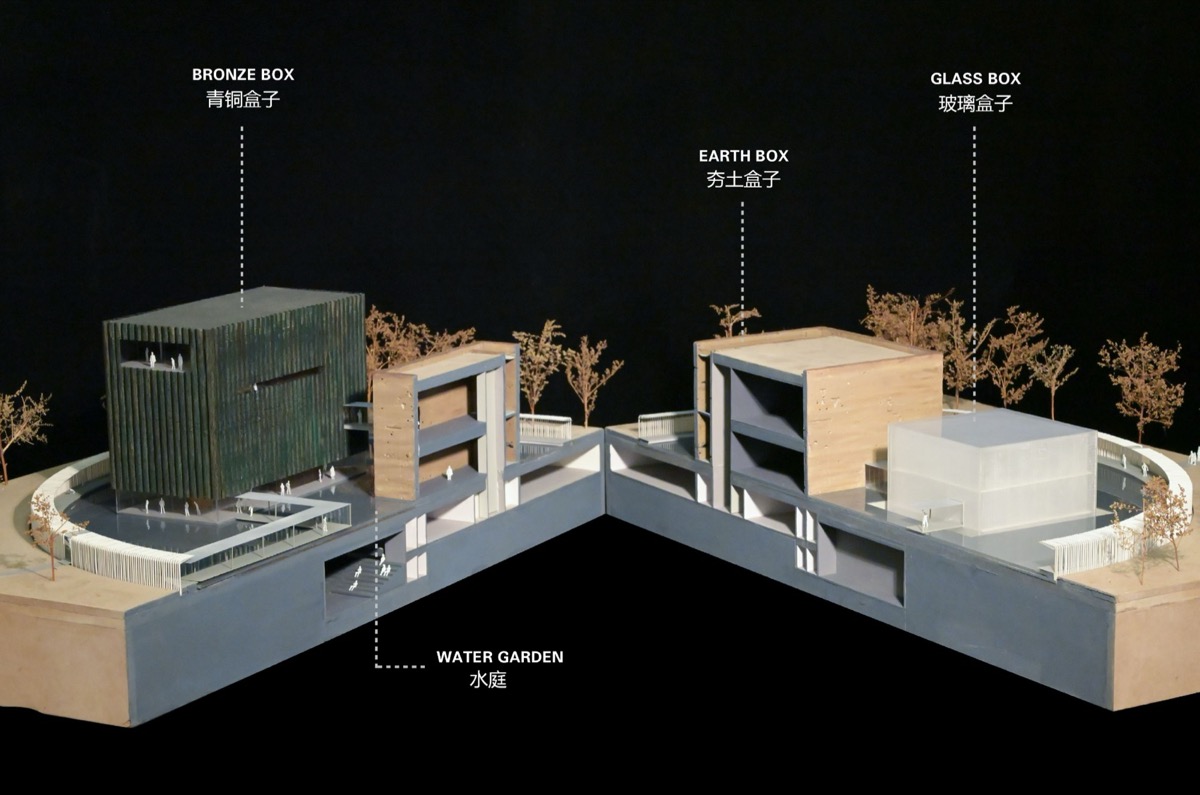 BRONZE BOX
青铜盒子

EARTH BOX
夯土盒子

GLASS BOX
玻璃盒子

WATER GARDEN
水庭