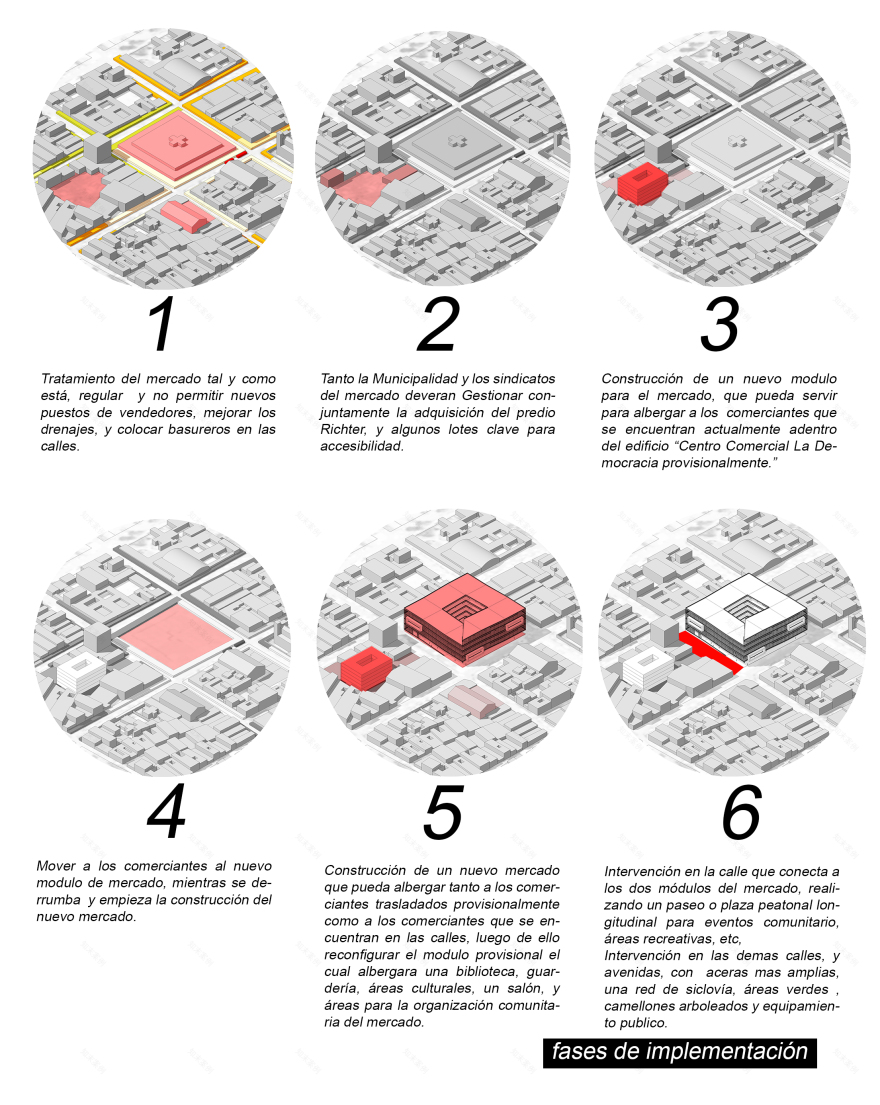 1

Tratamiento del mercado tal y como está, regular y no permitir nuevos puestos de vendedores, mejorar los drenajes, y colocar basureros en las calles.

2

Tanto la Municipalidad y los sindicatos del mercado deveran Gestionar conjuntamente la adquisición del predio Richter, y algunos lotes clave para accesibilidad.

3

Construcción de un nuevo modulo para el mercado, que pueda servir para albergar a los comerciantes que se encuentran actualmente adentro del edificio "Centro Comercial La Democracia provisionalmente."

4

Mover a los comerciantes al nuevo modulo de mercado, mientras se derrumba y empieza la construcción del nuevo mercado.

5

Construcción de un nuevo mercado que pueda albergar tanto a los comerciantes trasladados provisionalmente como a los comerciantes que se encuentran en las calles, luego de ello reconfigurar el modulo provisional el cual albergara una biblioteca, guardería, áreas culturales, un salón, y áreas para la organización comunitaria del mercado.

6

Intervención en la calle que conecta a los dos módulos del mercado, realizando un paseo o plaza peatonal longitudinal para eventos comunitario, áreas recreativas, etc,
Intervención en las demas calles, y avenidas, con aceras mas amplias, una red de siclovía, áreas verdes , camellones arboleados y equipamiento publico.

fases de implementación