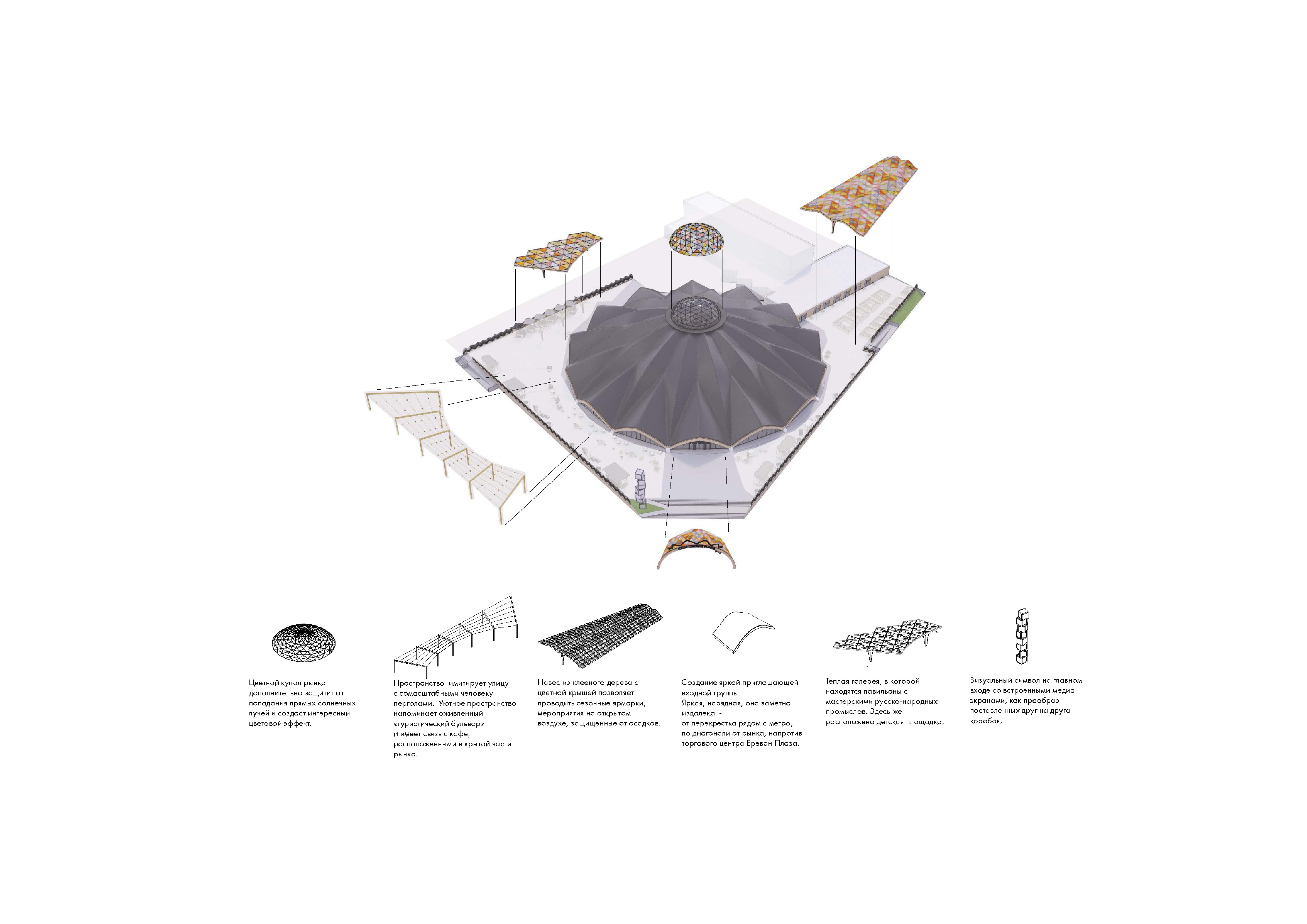 Цветной купол рынка дополнительно защитит от попадания прямых солнечных лучей и создаст интересный цветовой эффект.

Пространство имитирует улицу с сомасштабными человеку перголами. Уютное пространство напоминает оживленный «туристический бульвар» и имеет связь с кафе, расположенными в крытой части рынка.

Навес из клееного дерева с цветной крышей позволяет проводить сезонные ярмарки, мероприятия на открытом воздухе, защищенные от осадков.

Создание яркой приглашающей входной группы.
Яркая, нарядная, она заметна издалека -
от перекрестка рядом с метро, по диагонали от рынка, напротив торгового центра Ереван Плаза.

Теплая галерея, в которой находятся павильоны с мастерскими русско-народных промыслов. Здесь же расположена детская площадка.

Визуальный символ на главном входе со встроенными медиа экранами, как прообраз поставленных друг на друга коробок.