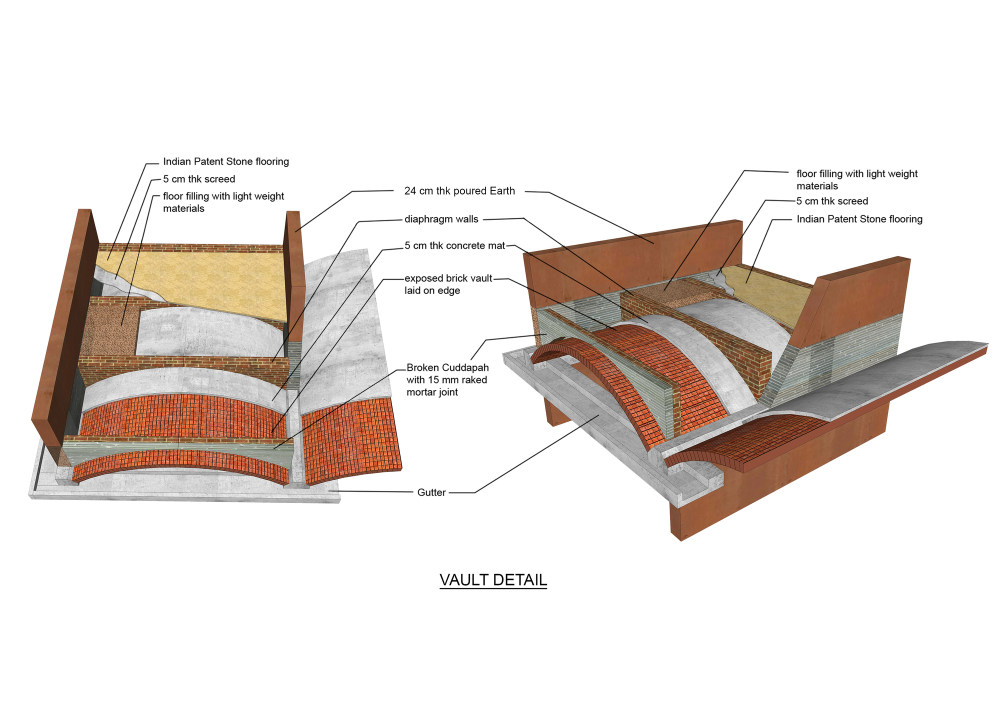 Indian Patent Stone flooring

5 cm thk screed

floor filling with light weight materials

24 cm thk poured Earth

diaphragm walls

5 cm thk concrete mat

exposed brick vault laid on edge

Broken Cuddapah with 15 mm raked mortar joint

Gutter

floor filling with light weight materials

5 cm thk screed

Indian Patent Stone flooring

VAULT DETAIL