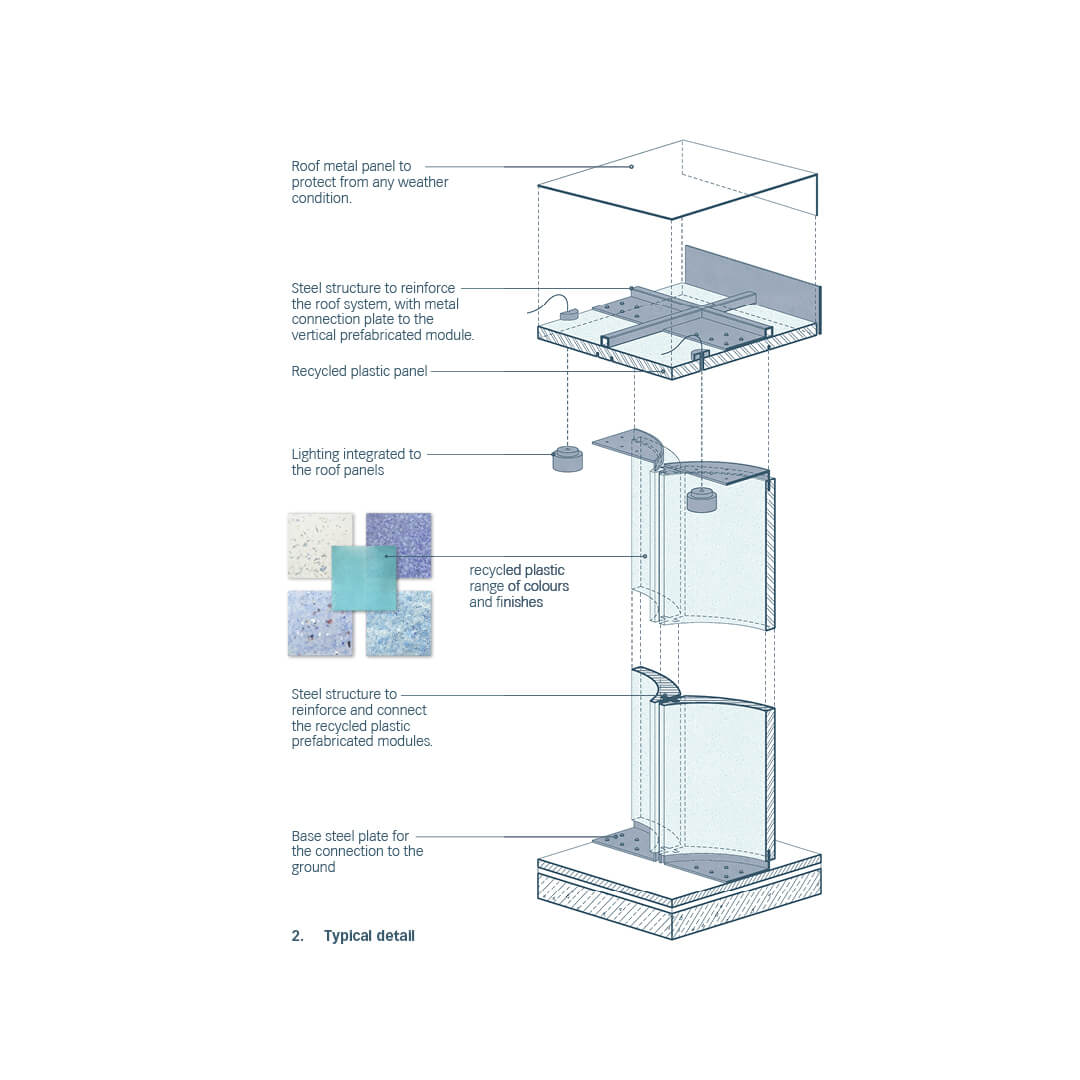 Roof metal panel to protect from any weather condition.

Steel structure to reinforce the roof system, with metal connection plate to the vertical prefabricated module.

Recycled plastic panel

Lighting integrated to the roof panels

recycled plastic range of colours and finishes

Steel structure to reinforce and connect the recycled plastic prefabricated modules.

Base steel plate for the connection to the ground

2. Typical detail