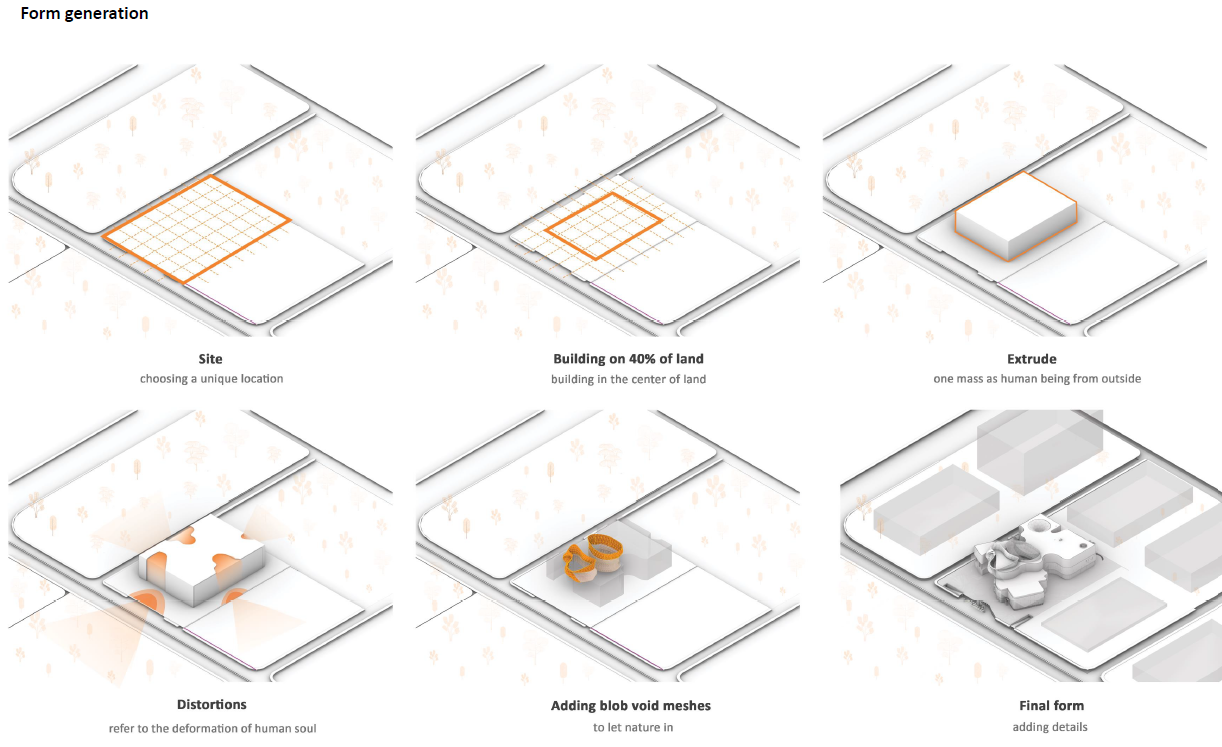 Form generation

Site
choosing a unique location

Building on 40% of land
building in the center of land

Extrude
one mass as human being from outside

Distortions
refer to the deformation of human soul

Adding blob void meshes
to let nature in

Final form
adding details