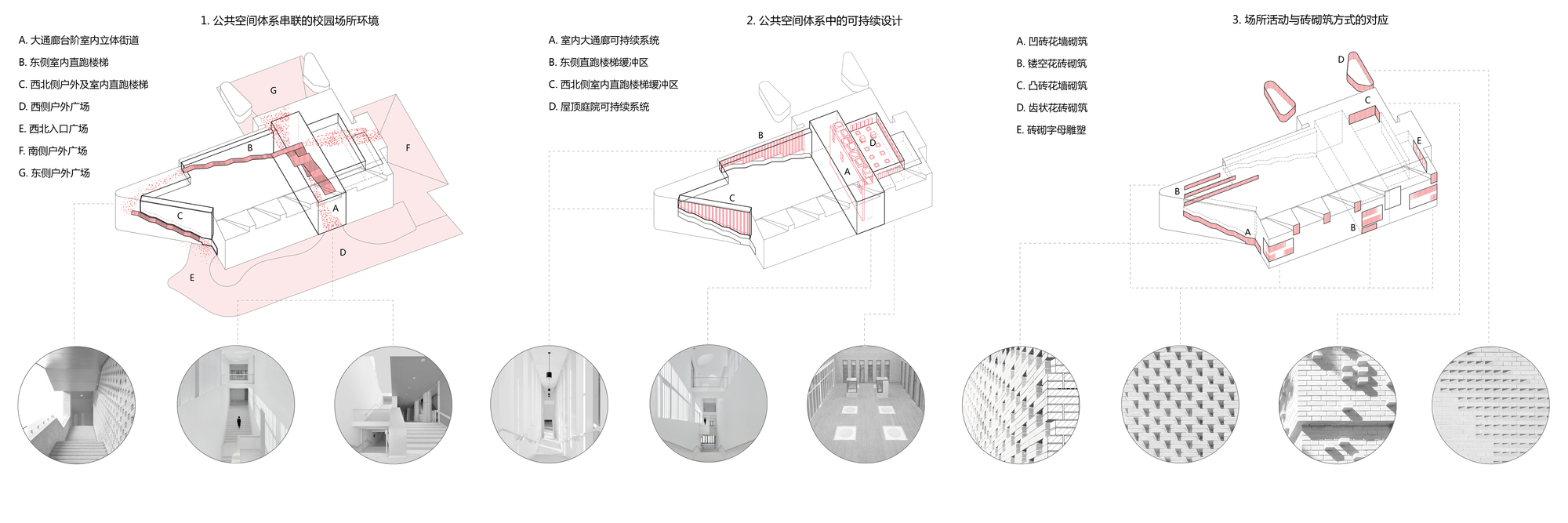 1. 公共空间体系串联的校园场所环境

A. 大通廊台阶室内立体街道
B. 东侧室内直跑楼梯
C. 西北侧户外及室内直跑楼梯
D. 西侧户外广场
E. 西北入口广场
F. 南侧户外广场
G. 东侧户外广场

G
B
F
C
A
D
E

2. 公共空间体系中的可持续设计

A. 室内大通廊可持续系统
B. 东侧直跑楼梯缓冲区
C. 西北侧室内直跑楼梯缓冲区
D. 屋顶庭院可持续系统

B
D
A
C

3. 场所活动与砖砌筑方式的对应

A. 凹砖花墙砌筑
B. 镂空花砖砌筑
C. 凸砖花墙砌筑
D. 齿状花砖砌筑
E. 砖砌字母雕塑

D
C
E
B
A
B