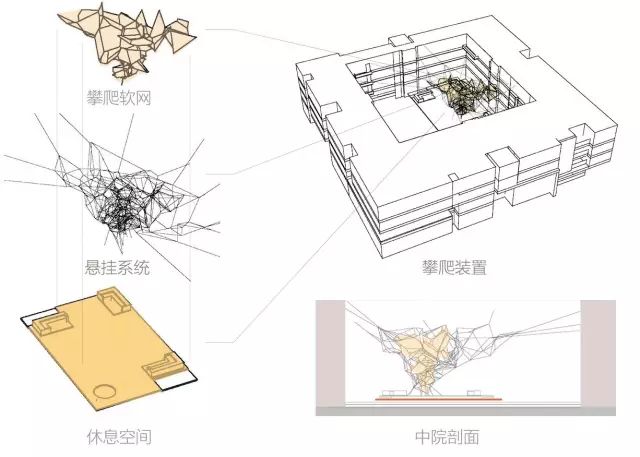 攀爬软网

悬挂系统

休息空间

攀爬装置

中院剖面