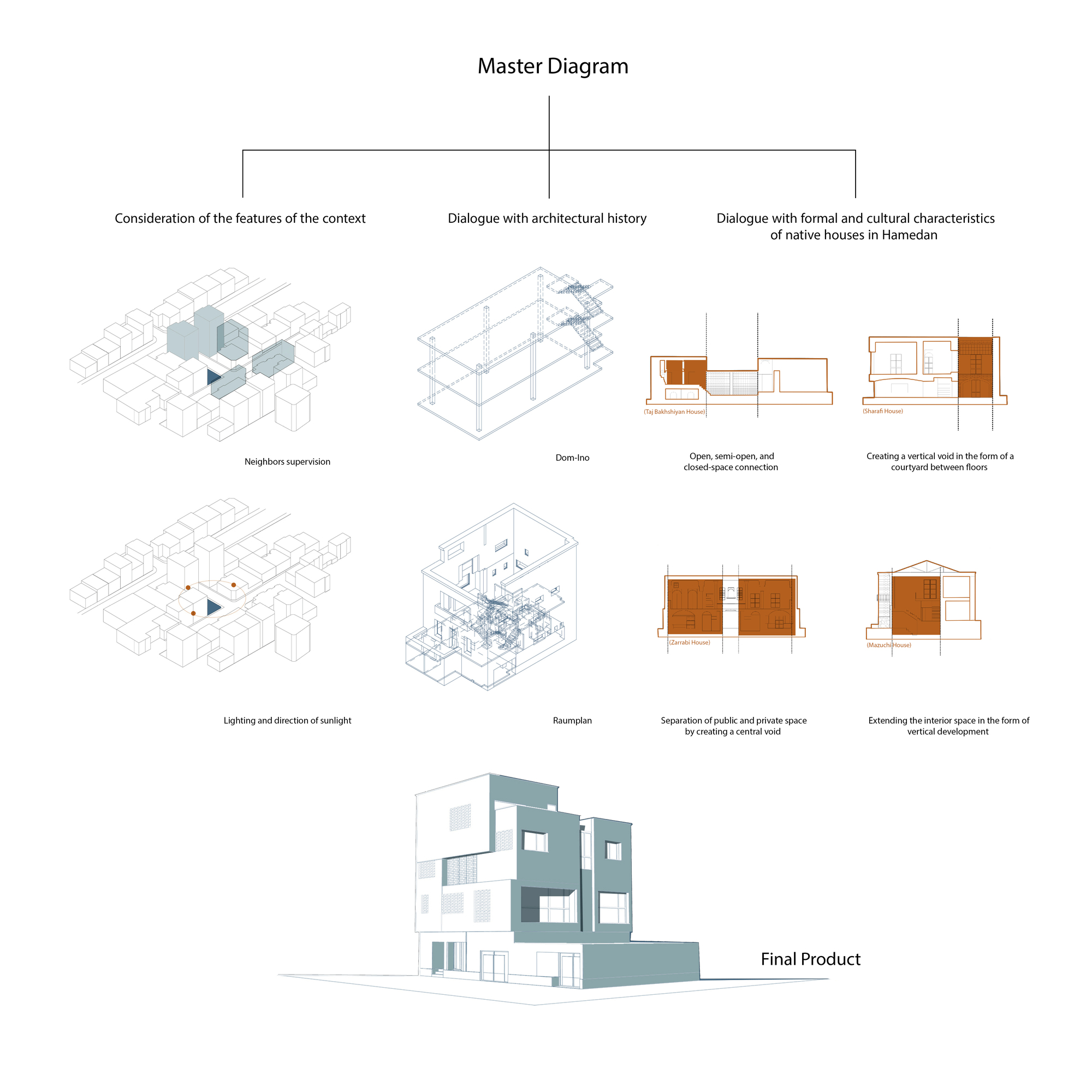 Master Diagram

Consideration of the features of the context

Dialogue with architectural history

Dialogue with formal and cultural characteristics of native houses in Hamedan

(Taj Bakhshiyan House)

(Sharafi House)

Neighbors supervision

Dom-Ino

Open, semi-open, and closed-space connection

Creating a vertical void in the form of a courtyard between floors

(Zarrabi House)

(Mazuchi House)

Lighting and direction of sunlight

Raumplan

Separation of public and private space by creating a central void

Extending the interior space in the form of vertical development

Final Product