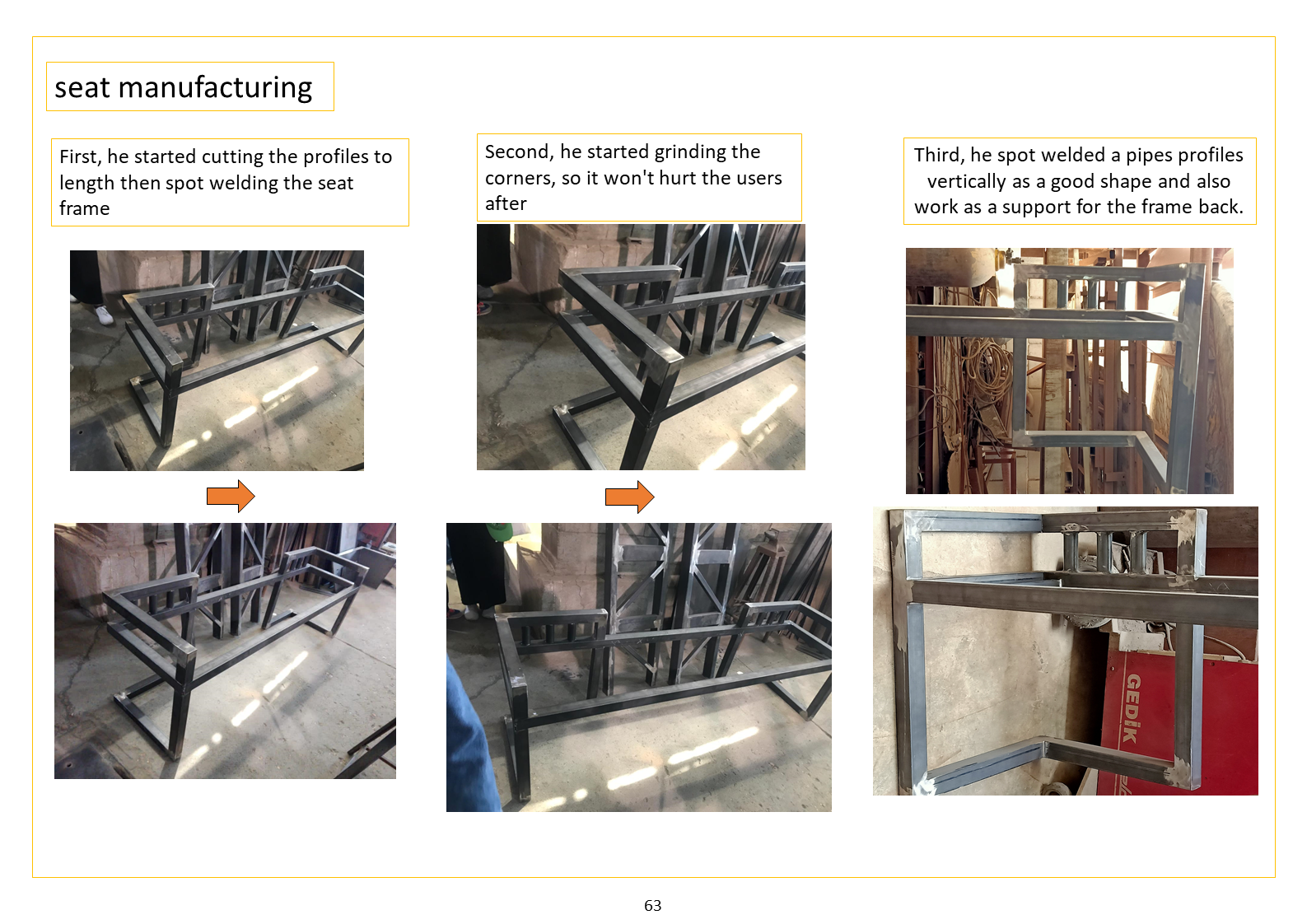 seat manufacturing

First, he started cutting the profiles to length then spot welding the seat frame

Second, he started grinding the corners, so it won't hurt the users after

Third, he spot welded a pipes profiles vertically as a good shape and also work as a support for the frame back.

GEDİK

63