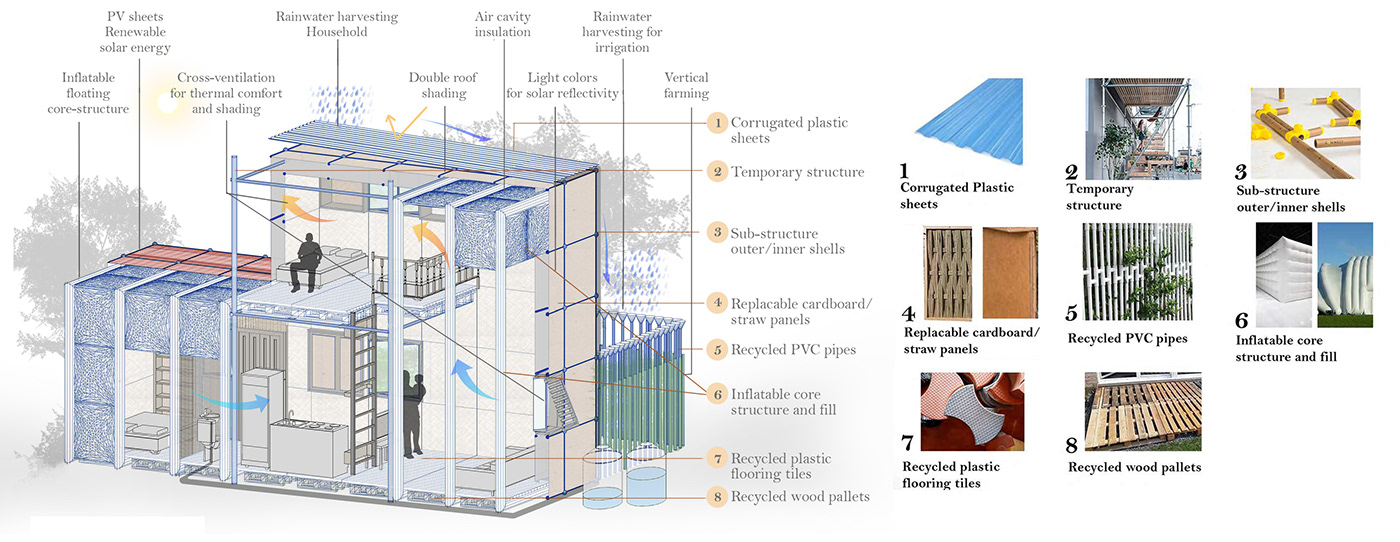 PV sheets
Renewable
solar energy

Rainwater harvesting
Household

Air cavity
insulation

Rainwater
harvesting for
irrigation

Inflatable
floating
core-structure

Cross-ventilation
for thermal comfort
and shading

Double roof
shading

Light colors
for solar reflectivity

Vertical
farming

1 Corrugated plastic sheets
2 Temporary structure
3 Sub-structure outer/inner shells
4 Replacable cardboard/ straw panels
5 Recycled PVC pipes
6 Inflatable core structure and fill
7 Recycled plastic flooring tiles
8 Recycled wood pallets

1
Corrugated Plastic sheets

2
Temporary structure

3
Sub-structure outer/inner shells

4
Replacable cardboard/ straw panels

5
Recycled PVC pipes

6
Inflatable core structure and fill

7
Recycled plastic flooring tiles

8
Recycled wood pallets