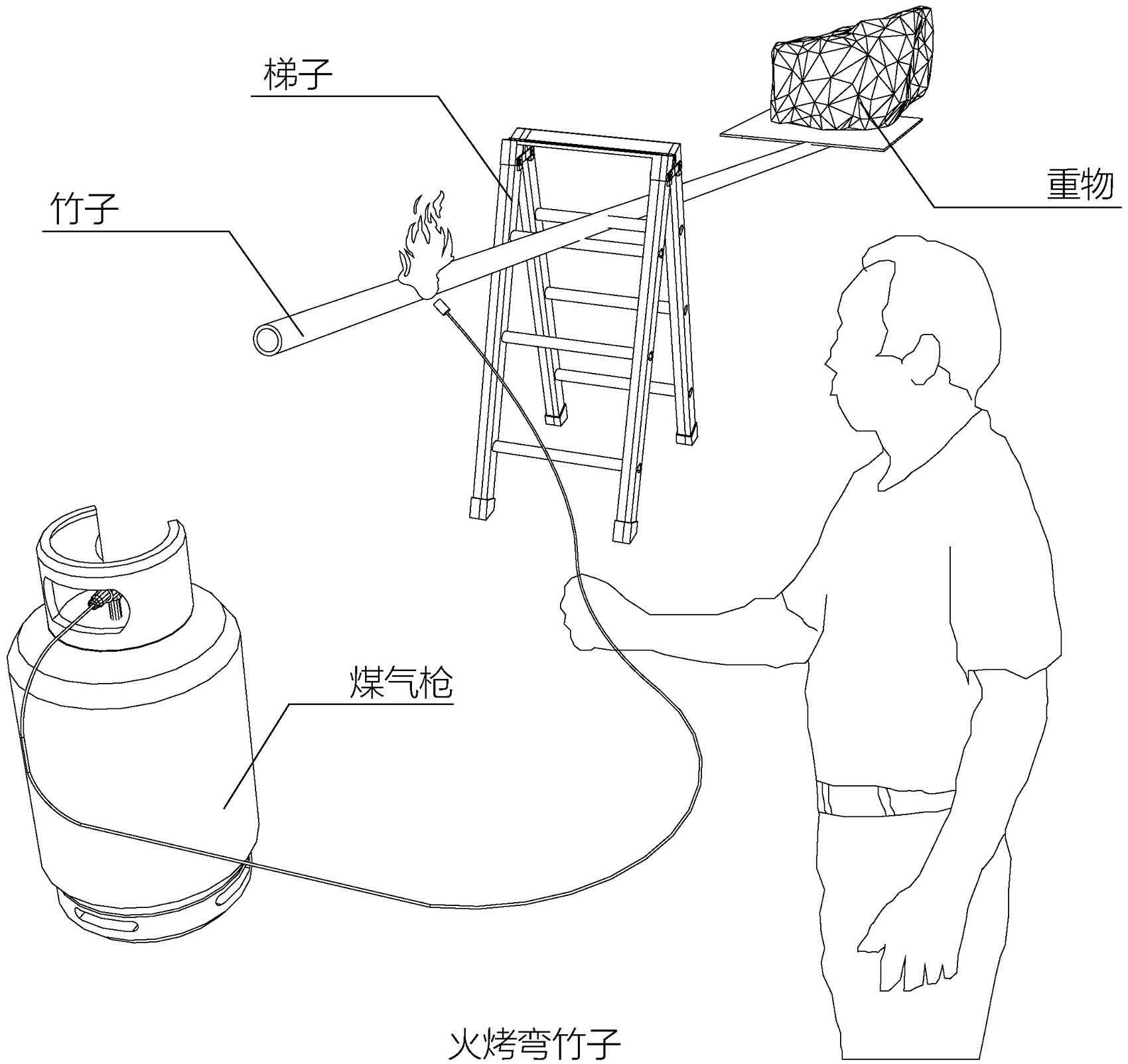 梯子

重物

竹子

煤气枪

火烤弯竹子