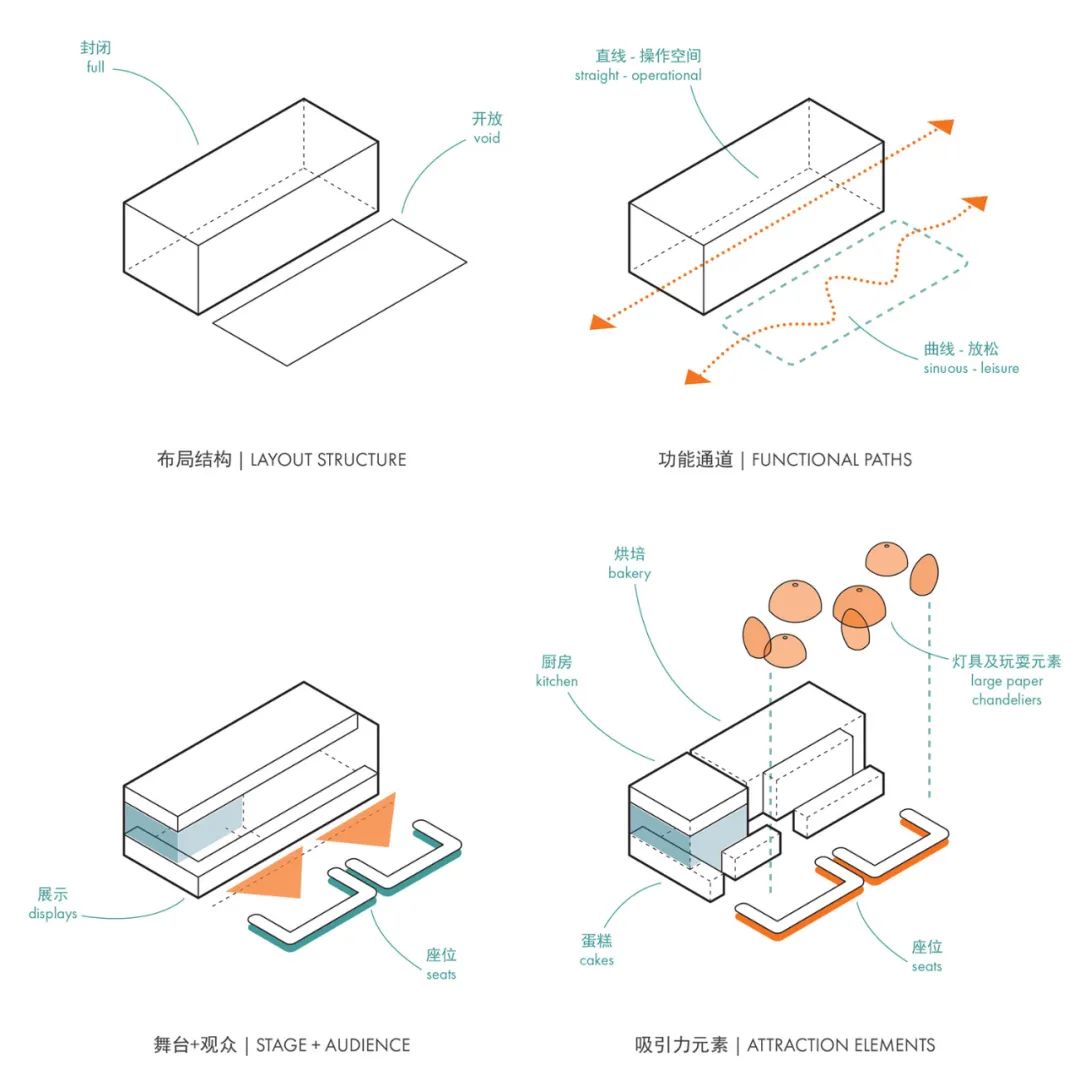 封闭
full

开放
void

布局结构 | LAYOUT STRUCTURE

直线 - 操作空间
straight - operational

曲线 - 放松
sinuous - leisure

功能通道 | FUNCTIONAL PATHS

展示
displays

座位
seats

舞台+观众 | STAGE + AUDIENCE

烘培
bakery

厨房
kitchen

灯具及玩耍元素
large paper chandeliers

蛋糕
cakes

座位
seats

吸引力元素 | ATTRACTION ELEMENTS