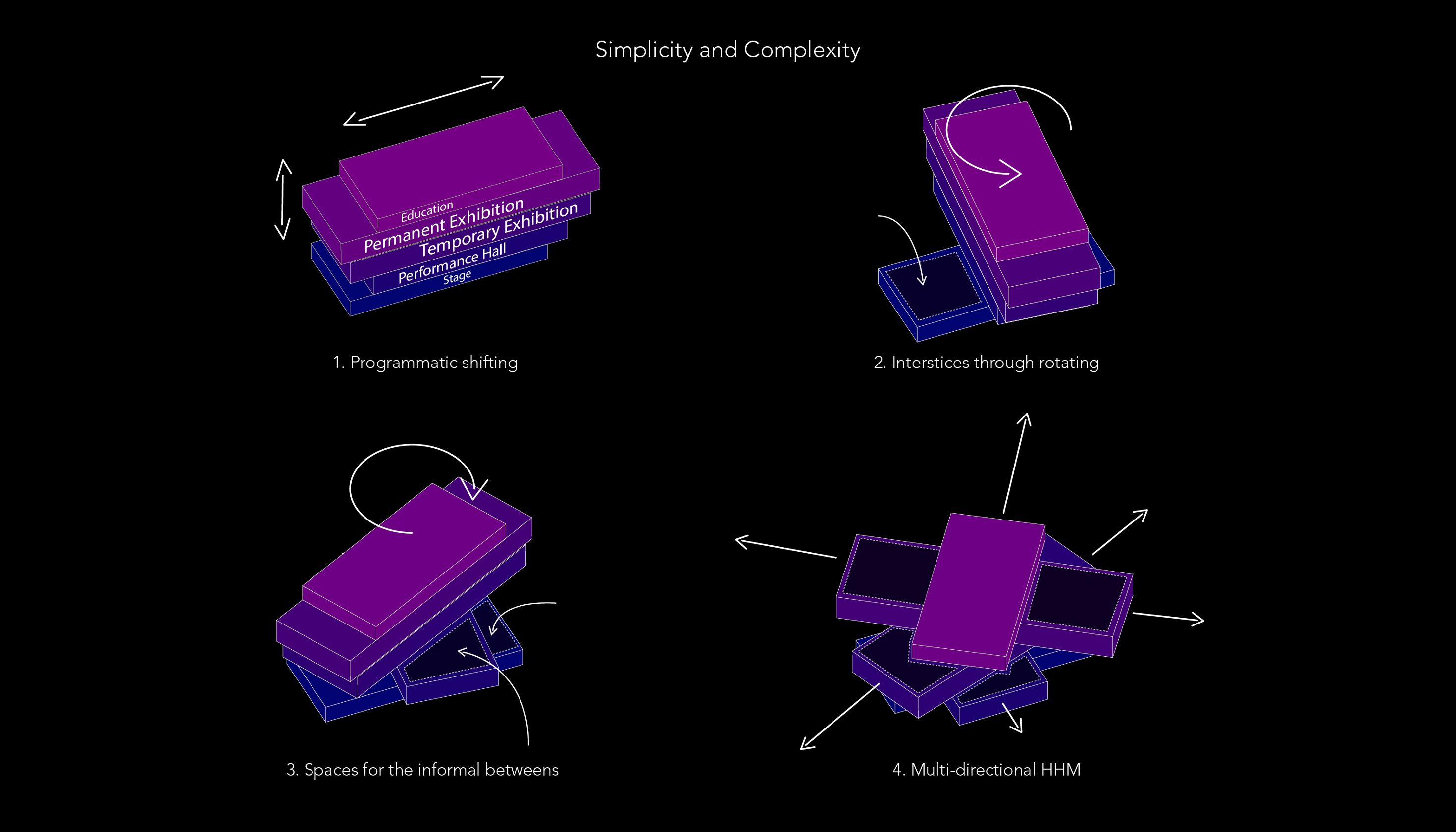 Simplicity and Complexity

Education
Permanent Exhibition
Temporary Exhibition
Performance Hall
Stage

1. Programmatic shifting

2. Interstices through rotating

3. Spaces for the informal betweens

4. Multi-directional HHM