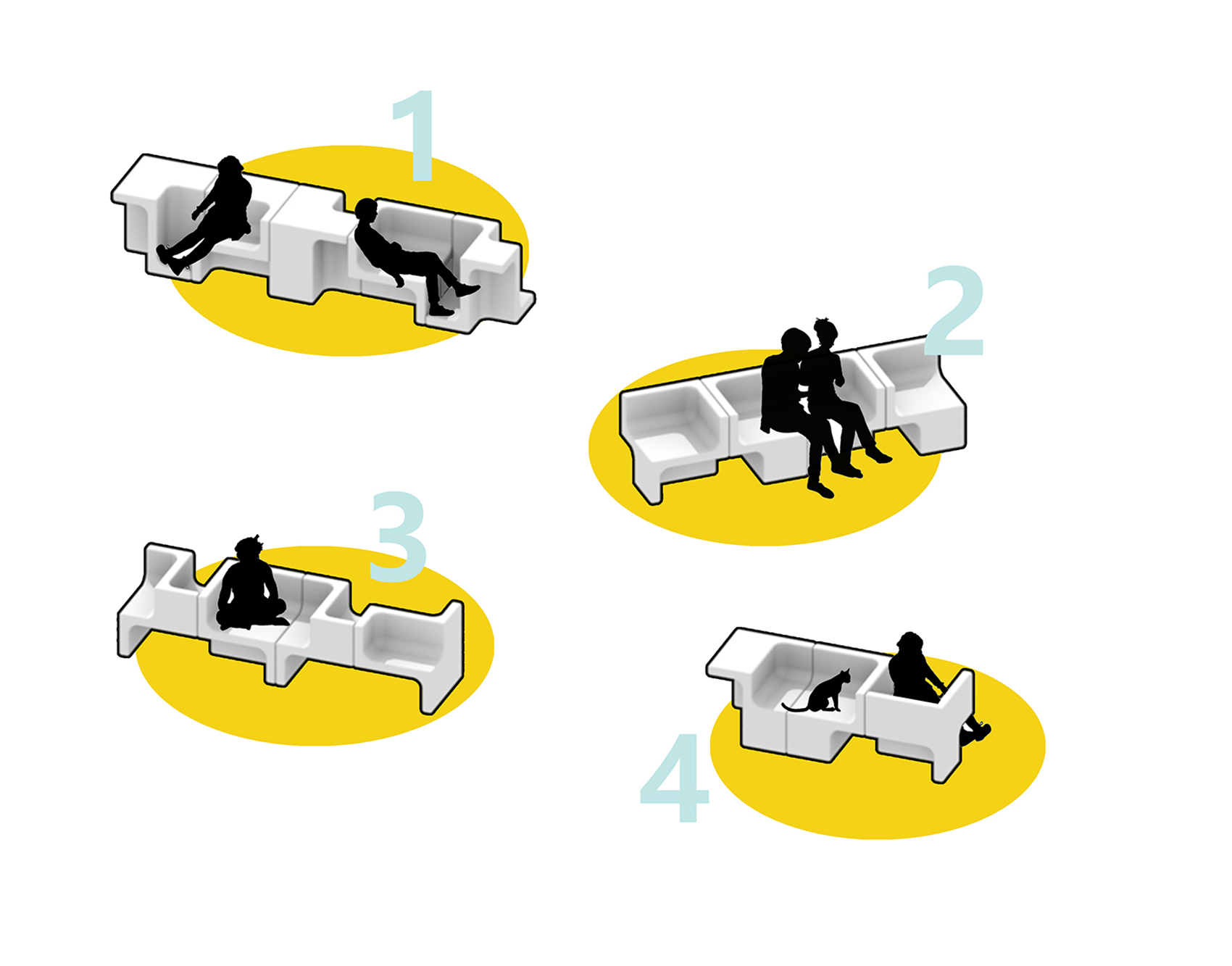 1

2

3

4