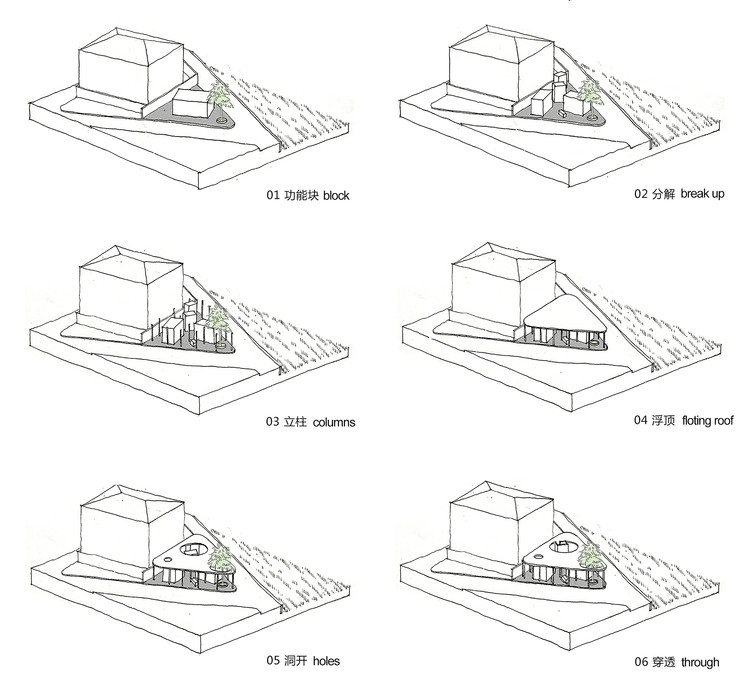 01 功能块 block

02 分解 break up

03 立柱 columns

04 浮顶 floting roof

05 洞开 holes

06 穿透 through