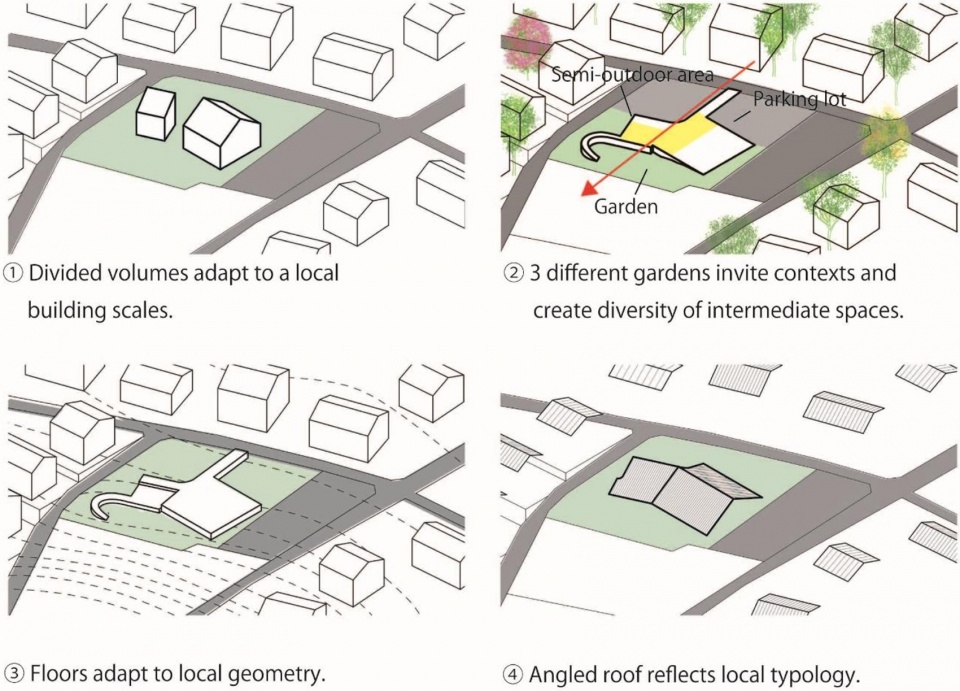 ① Divided volumes adapt to a local building scales.

Semi-outdoor area
Parking lot
Garden

② 3 different gardens invite contexts and create diversity of intermediate spaces.

③ Floors adapt to local geometry.

④ Angled roof reflects local typology.