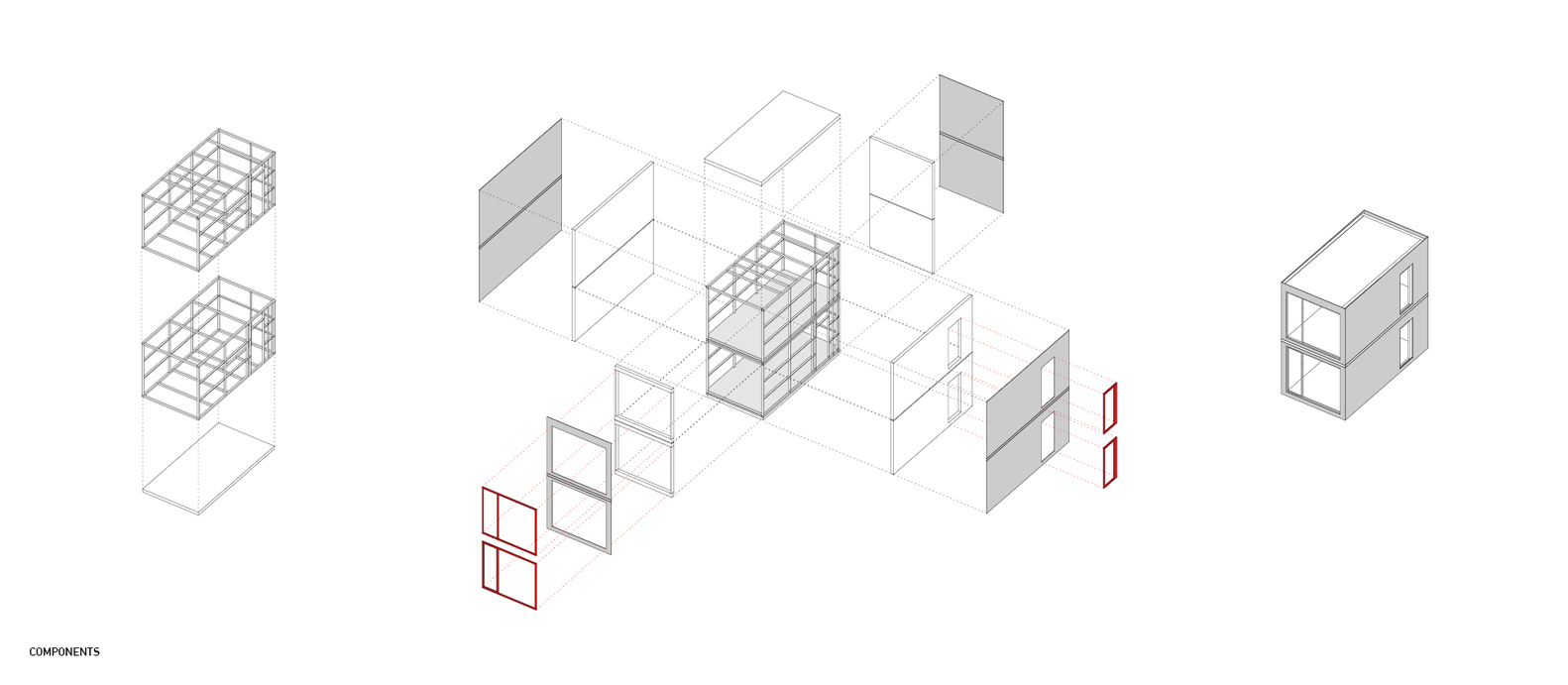 COMPONENTS