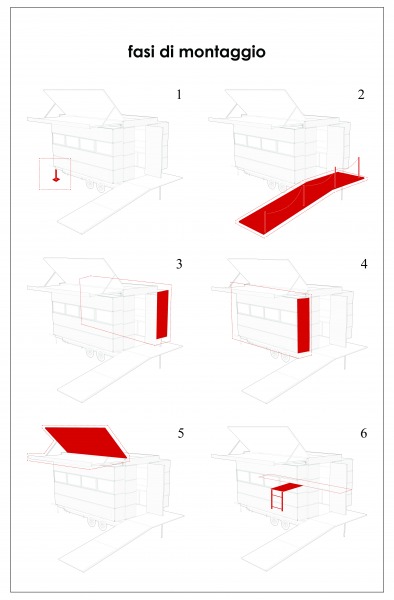 fasi di montaggio

1

2

3

4

5

6