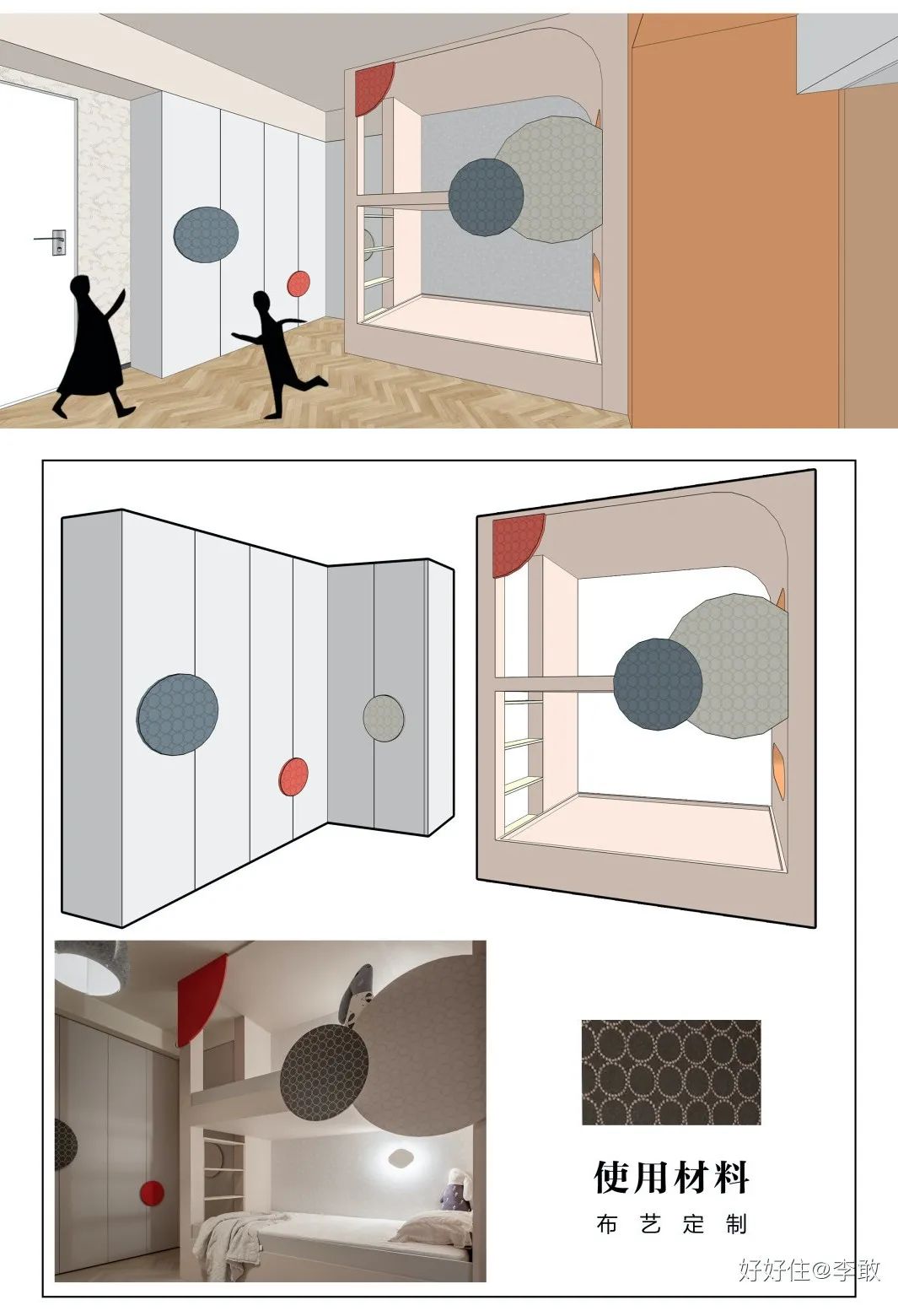 使用材料

布艺定制

好好住@李敢