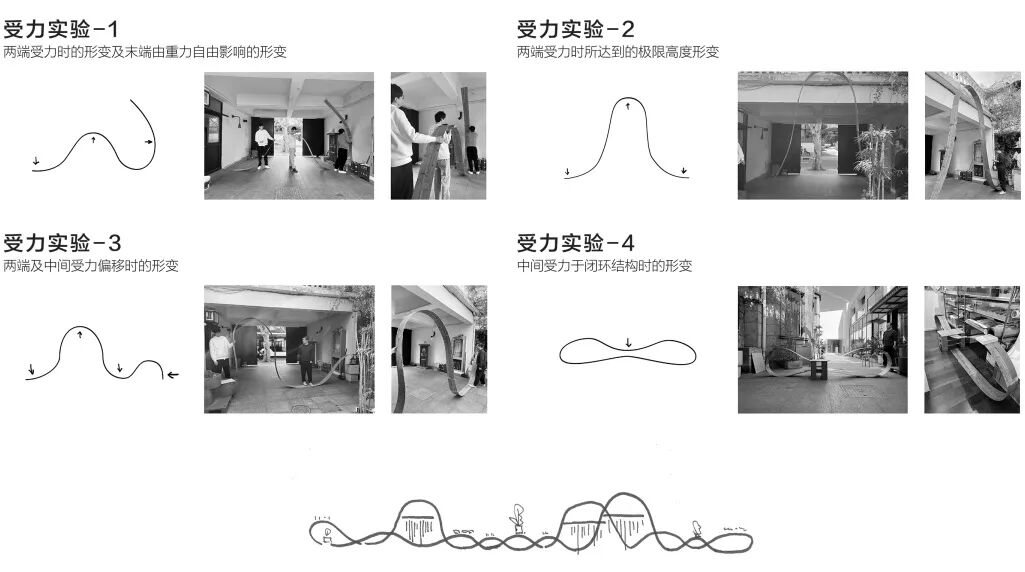 受力实验-1
两端受力时的形变及末端由重力自由影响的形变

受力实验-2
两端受力时所达到的极限高度形变

受力实验-3
两端及中间受力偏移时的形变

受力实验-4
中间受力于闭环结构时的形变