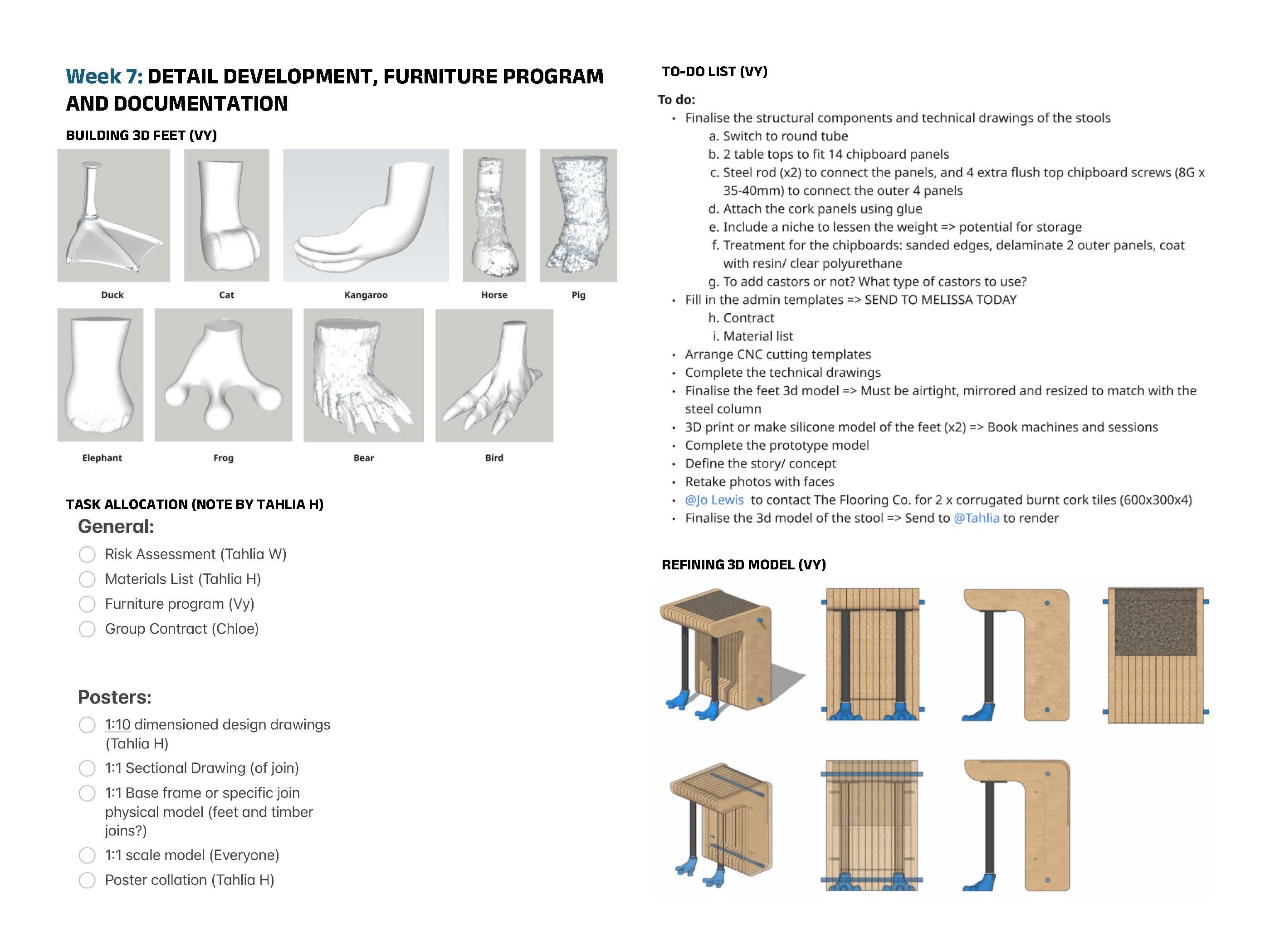 Week 7: DETAIL DEVELOPMENT, FURNITURE PROGRAM AND DOCUMENTATION

BUILDING 3D FEET (VY)

Duck
Cat
Kangaroo
Horse
Pig
Elephant
Frog
Bear
Bird

TASK ALLOCATION (NOTE BY TAHLIA H)

General:
Risk Assessment (Tahlia W)
Materials List (Tahlia H)
Furniture program (Vy)
Group Contract (Chloe)

Posters:
1:10 dimensioned design drawings (Tahlia H)
1:1 Sectional Drawing (of join)
1:1 Base frame or specific join physical model (feet and timber joins?)
1:1 scale model (Everyone)
Poster collation (Tahlia H)

TO-DO LIST (VY)

To do:
• Finalise the structural components and technical drawings of the stools
a. Switch to round tube
b. 2 table tops to fit 14 chipboard panels
c. Steel rod (x2) to connect the panels, and 4 extra flush top chipboard screws (8G x 35-40mm) to connect the outer 4 panels
d. Attach the cork panels using glue
e. Include a niche to lessen the weight => potential for storage
f. Treatment for the chipboards: sanded edges, delaminate 2 outer panels, coat with resin/ clear polyurethane
g. To add castors or not? What type of castors to use?
• Fill in the admin templates => SEND TO MELISSA TODAY
h. Contract
i. Material list
• Arrange CNC cutting templates
• Complete the technical drawings
• Finalise the feet 3d model => Must be airtight, mirrored and resized to match with the steel column
• 3D print or make silicone model of the feet (x2) => Book machines and sessions
• Complete the prototype model
• Define the story/ concept
• Retake photos with faces
• @Jo Lewis to contact The Flooring Co. for 2 x corrugated burnt cork tiles (600x300x4)
• Finalise the 3d model of the stool => Send to @Tahlia to render

REFINING 3D MODEL (VY)