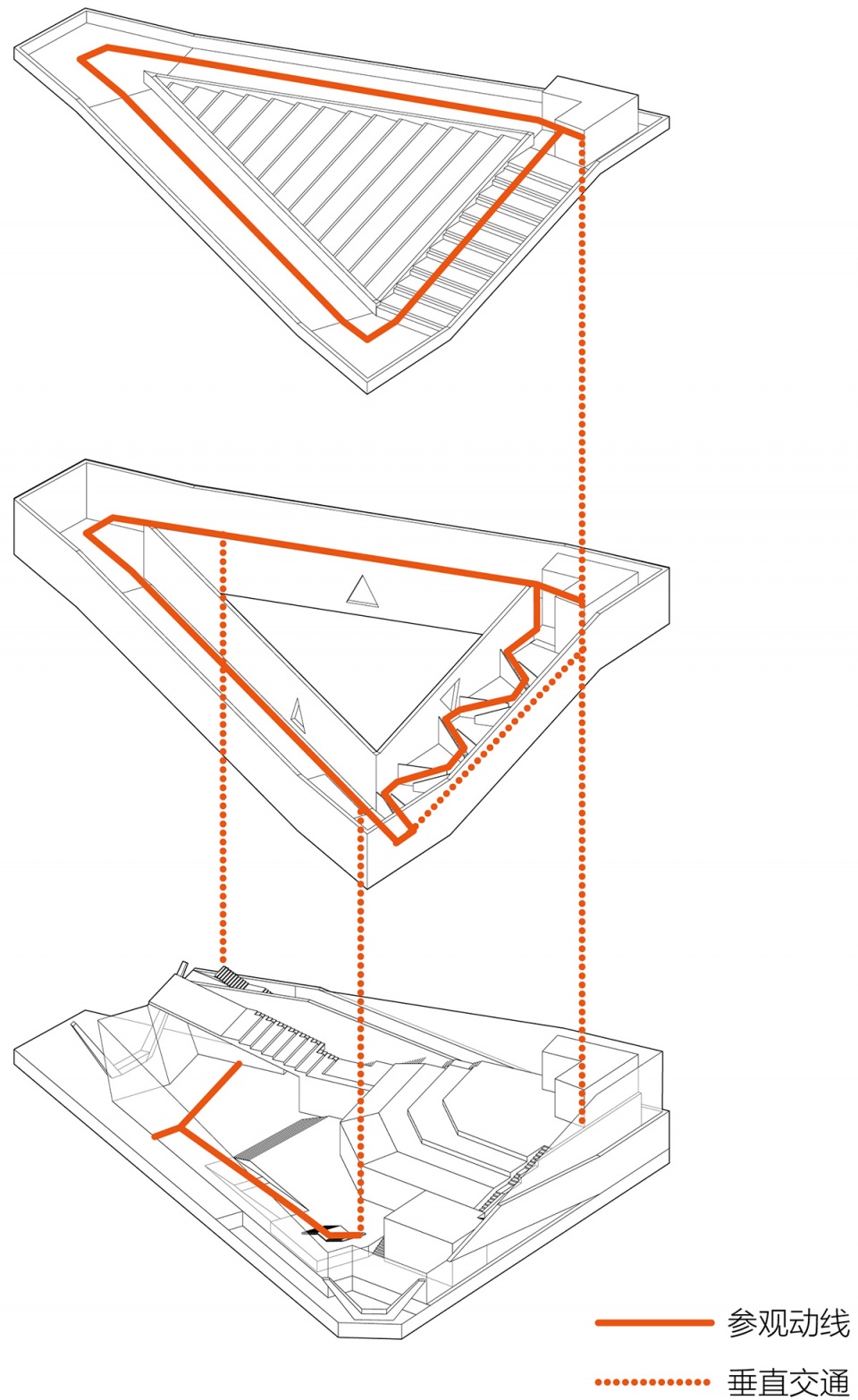 参观动线
垂直交通