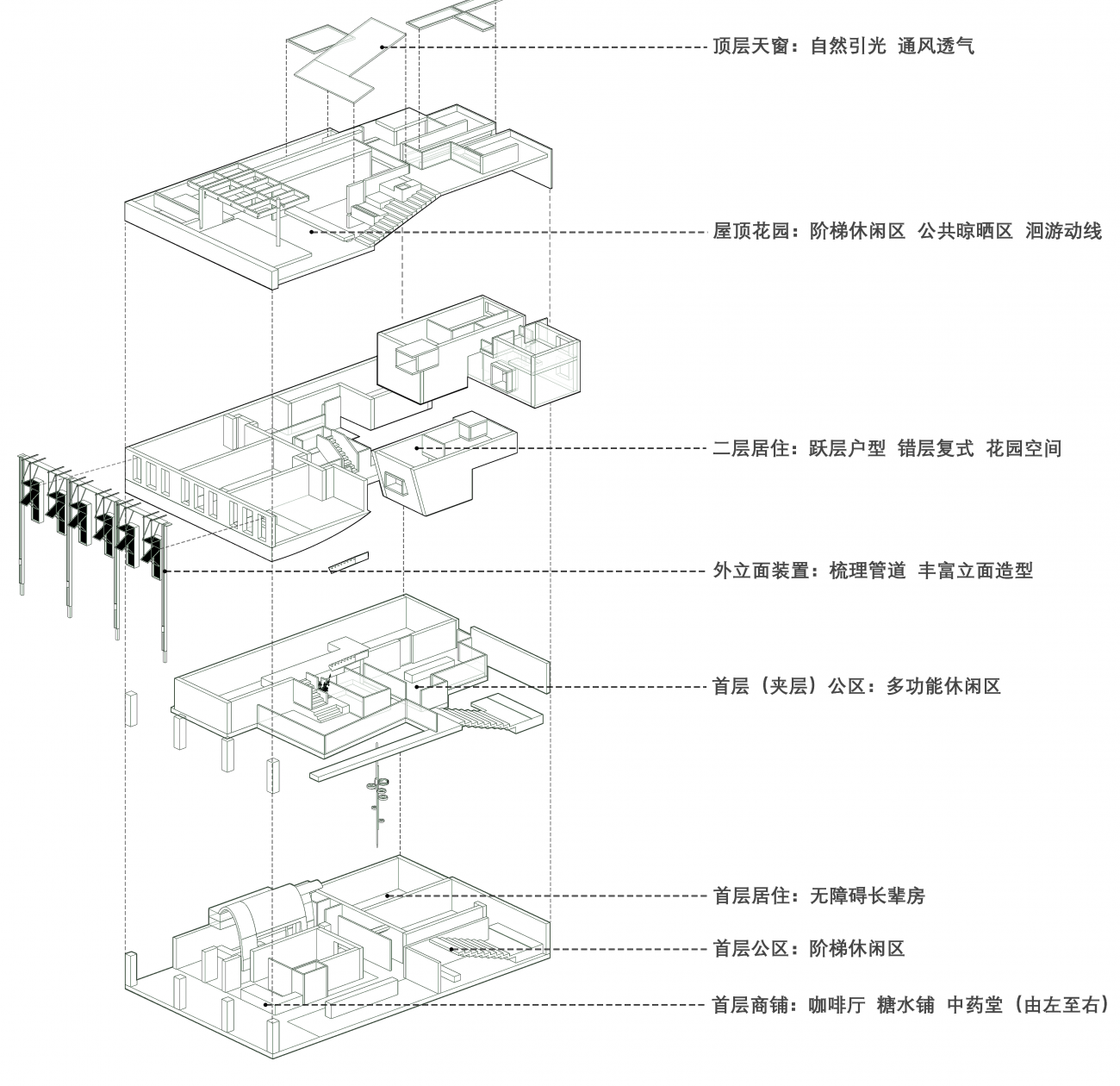 顶层天窗：自然引光 通风透气

屋顶花园：阶梯休闲区 公共晾晒区 洄游动线

二层居住：跃层户型 错层复式 花园空间

外立面装置：梳理管道 丰富立面造型

首层（夹层）公区：多功能休闲区

首层居住：无障碍长辈房

首层公区：阶梯休闲区

首层商铺：咖啡厅 糖水铺 中药堂（由左至右）