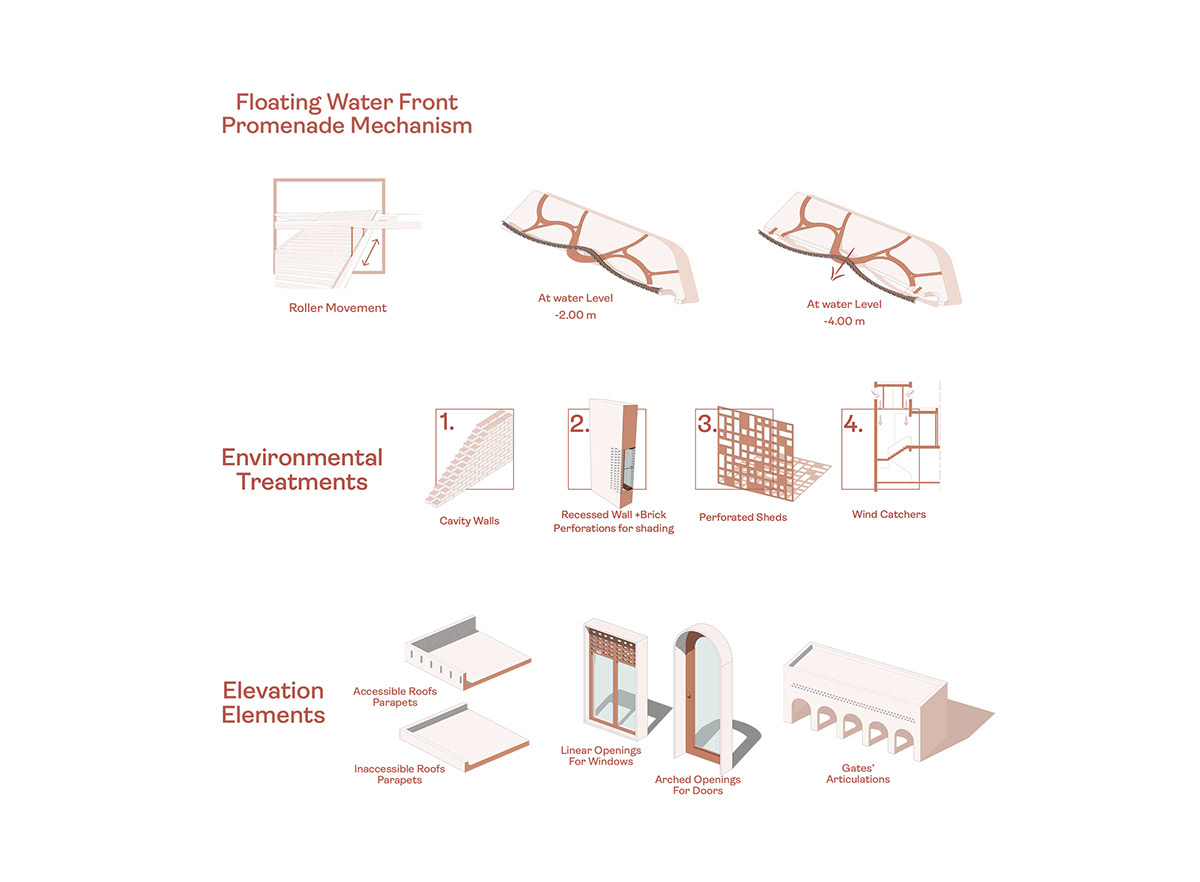 Floating Water Front Promenade Mechanism

Roller Movement

At water Level -2.00 m

At water Level -4.00 m

Environmental Treatments

1.

Cavity Walls

2.

Recessed Wall +Brick Perforations for shading

3.

Perforated Sheds

4.

Wind Catchers

Elevation Elements

Accessible Roofs Parapets

Inaccessible Roofs Parapets

Linear Openings For Windows

Arched Openings For Doors

Gates' Articulations