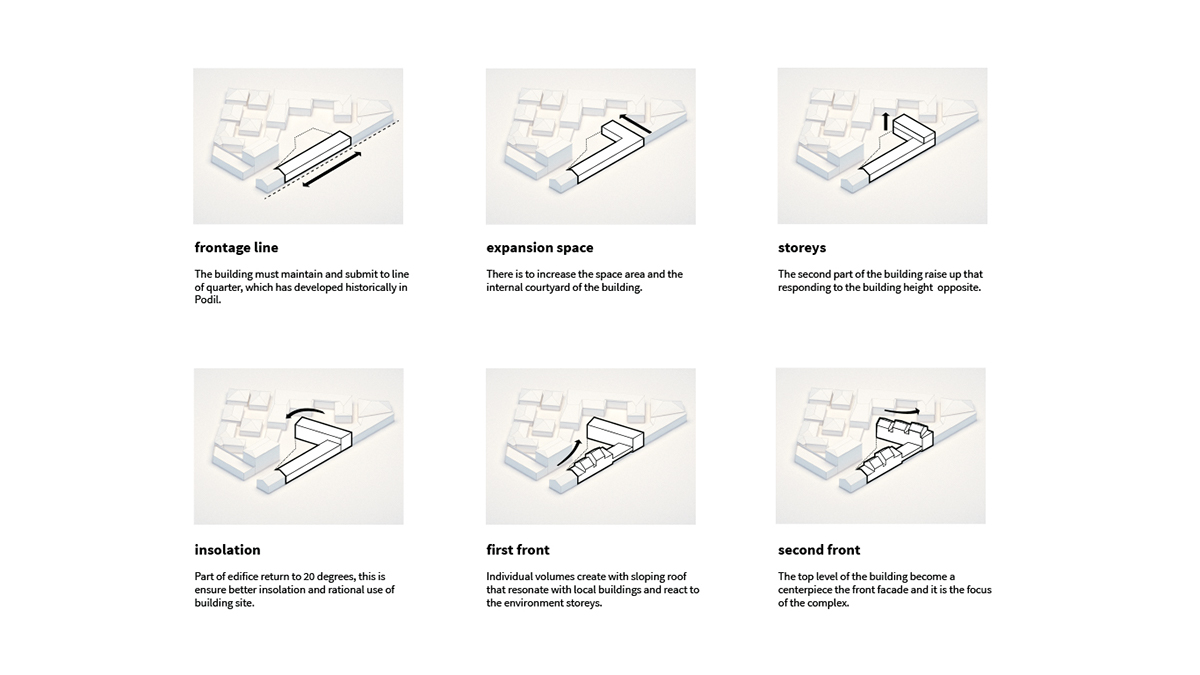 frontage line

The building must maintain and submit to line of quarter, which has developed historically in Podil.

expansion space

There is to increase the space area and the internal courtyard of the building.

storeys

The second part of the building raise up that responding to the building height opposite.

insolation

Part of edifice return to 20 degrees, this is ensure better insolation and rational use of building site.

first front

Individual volumes create with sloping roof that resonate with local buildings and react to the environment storeys.

second front

The top level of the building become a centerpiece the front facade and it is the focus of the complex.