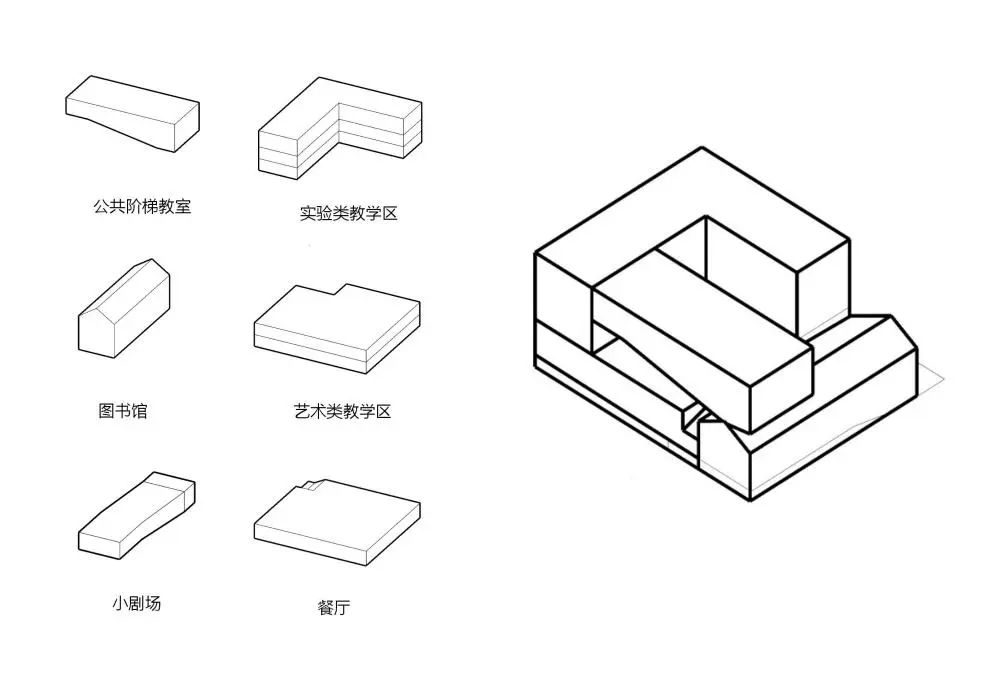 公共阶梯教室

实验类教学区

图书馆

艺术类教学区

小剧场

餐厅