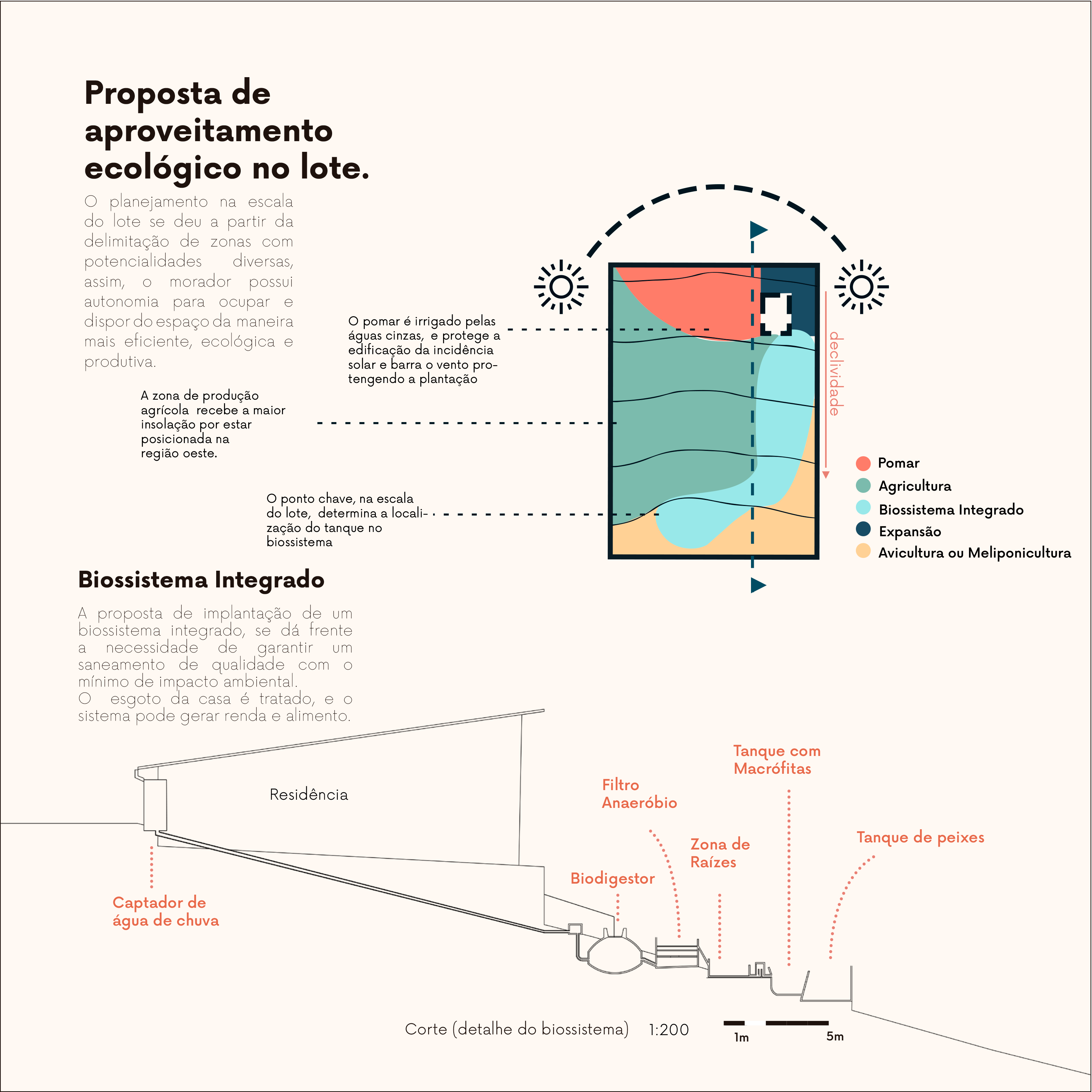 Proposta de aproveitamento ecológico no lote.

O planejamento na escala do lote se deu a partir da delimitação de zonas com potencialidades diversas, assim, o morador possui autonomia para ocupar e dispor do espaço da maneira mais eficiente, ecológica e produtiva.

O pomar é irrigado pelas águas cinzas, e protege a edificação da incidência solar e barra o vento protengendo a plantação

A zona de produção agrícola recebe a maior insolação por estar posicionada na região oeste.

O ponto chave, na escala do lote, determina a localização do tanque no biossistema

declividade

Pomar
Agricultura
Biossistema Integrado
Expansão
Avicultura ou Meliponicultura

Biossistema Integrado

A proposta de implantação de um biossistema integrado, se dá frente a necessidade de garantir um saneamento de qualidade com o mínimo de impacto ambiental.
O esgoto da casa é tratado, e o sistema pode gerar renda e alimento.

Residência

Captador de água de chuva

Biodigestor

Filtro Anaeróbio

Zona de Raízes

Tanque com Macrófitas

Tanque de peixes

Corte (detalhe do biossistema) 1:200

1m 5m