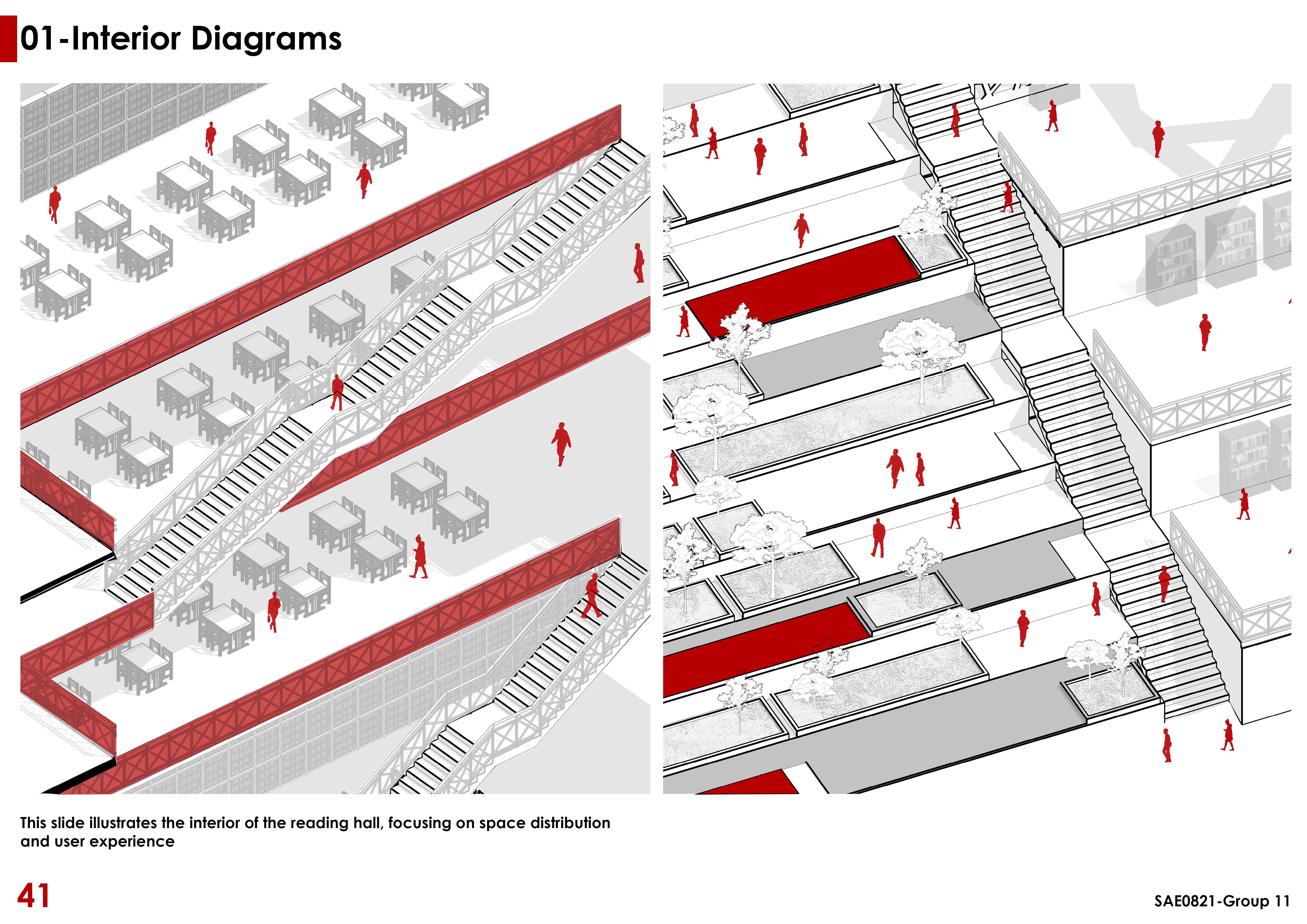 01-Interior Diagrams

This slide illustrates the interior of the reading hall, focusing on space distribution and user experience

41

SAE0821-Group 11