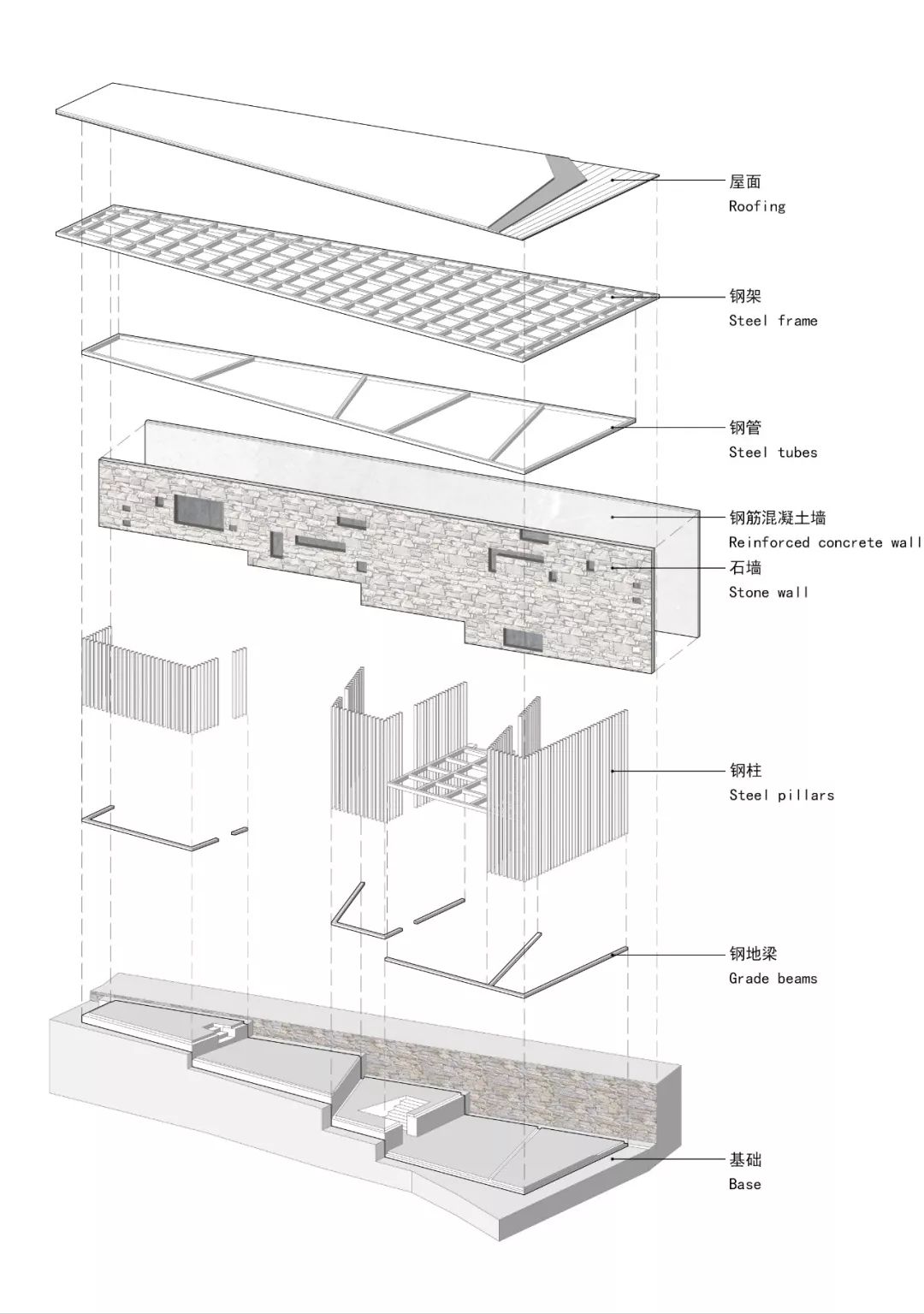 屋面
Roofing

钢架
Steel frame

钢管
Steel tubes

钢筋混凝土墙
Reinforced concrete wall

石墙
Stone wall

钢柱
Steel pillars

钢地梁
Grade beams

基础
Base