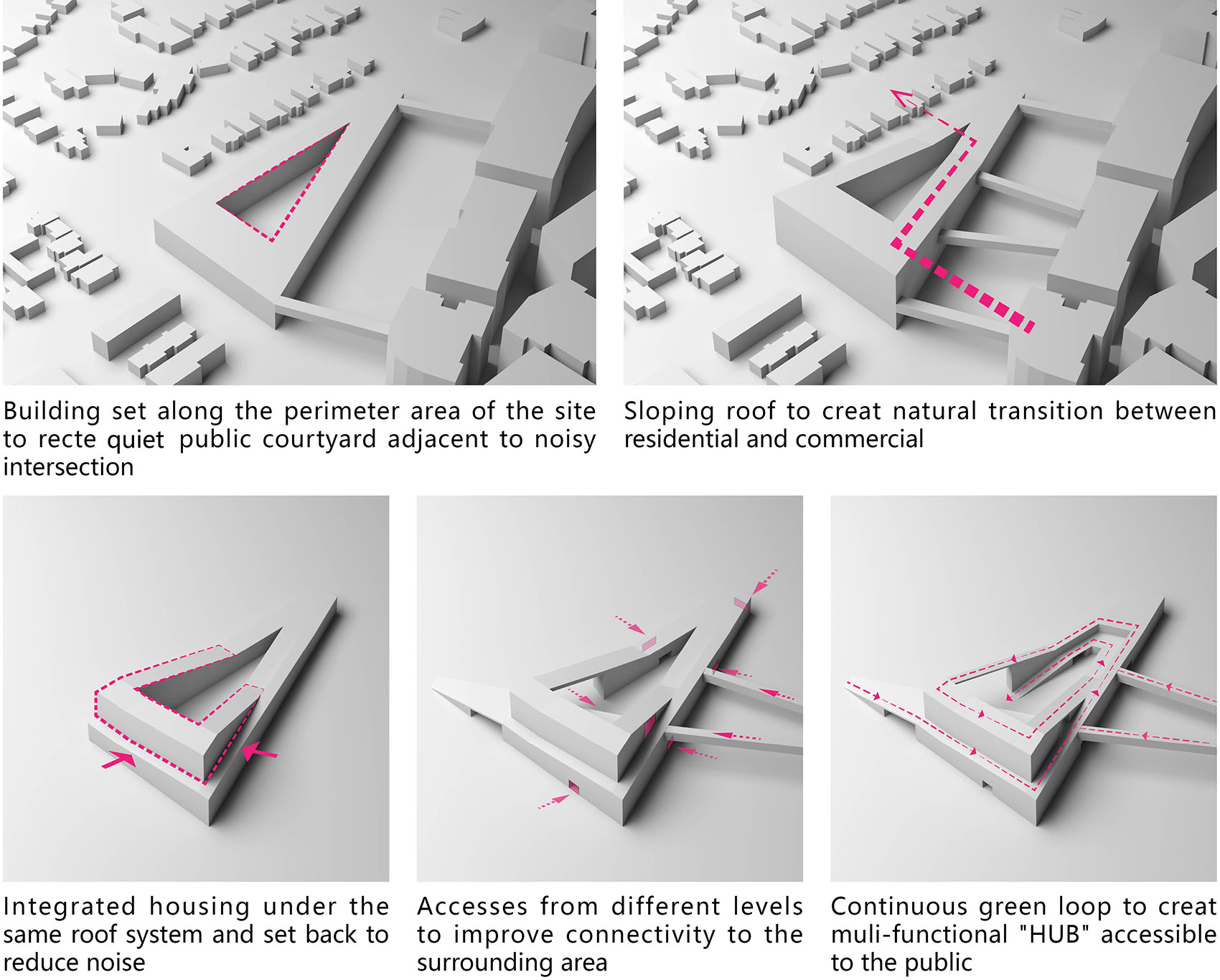 Building set along the perimeter area of the site to recte quiet public courtyard adjacent to noisy intersection

Sloping roof to creat natural transition between residential and commercial

Integrated housing under the same roof system and set back to reduce noise

Accesses from different levels to improve connectivity to the surrounding area

Continuous green loop to creat muli-functional "HUB" accessible to the public