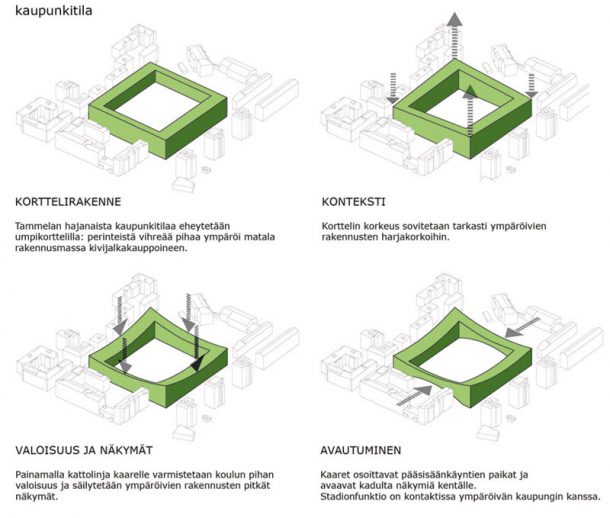 kaupunkitila

KORTTELIRAKENNE

Tammelan hajanaista kaupunkitilaa eheytetään umpikorttelilla: perinteistä vihreää pihaa ympäröi matala rakennusmassa kivijalkakauppoineen.

KONTEKSTI

Korttelin korkeus sovitetaan tarkasti ympäröivien rakennusten harjakorkoihin.

VALOISUUS JA NÄKYMÄT

Painamalla kattolinja kaarelle varmistetaan koulun pihan valoisuus ja säilytetään ympäröivien rakennusten pitkät näkymät.

AVAUTUMINEN

Kaaret osoittavat pääsisäänkäyntien paikat ja avaavat kadulta näkymiä kentälle.
Stadionfunktio on kontaktissa ympäröivän kaupungin kanssa.