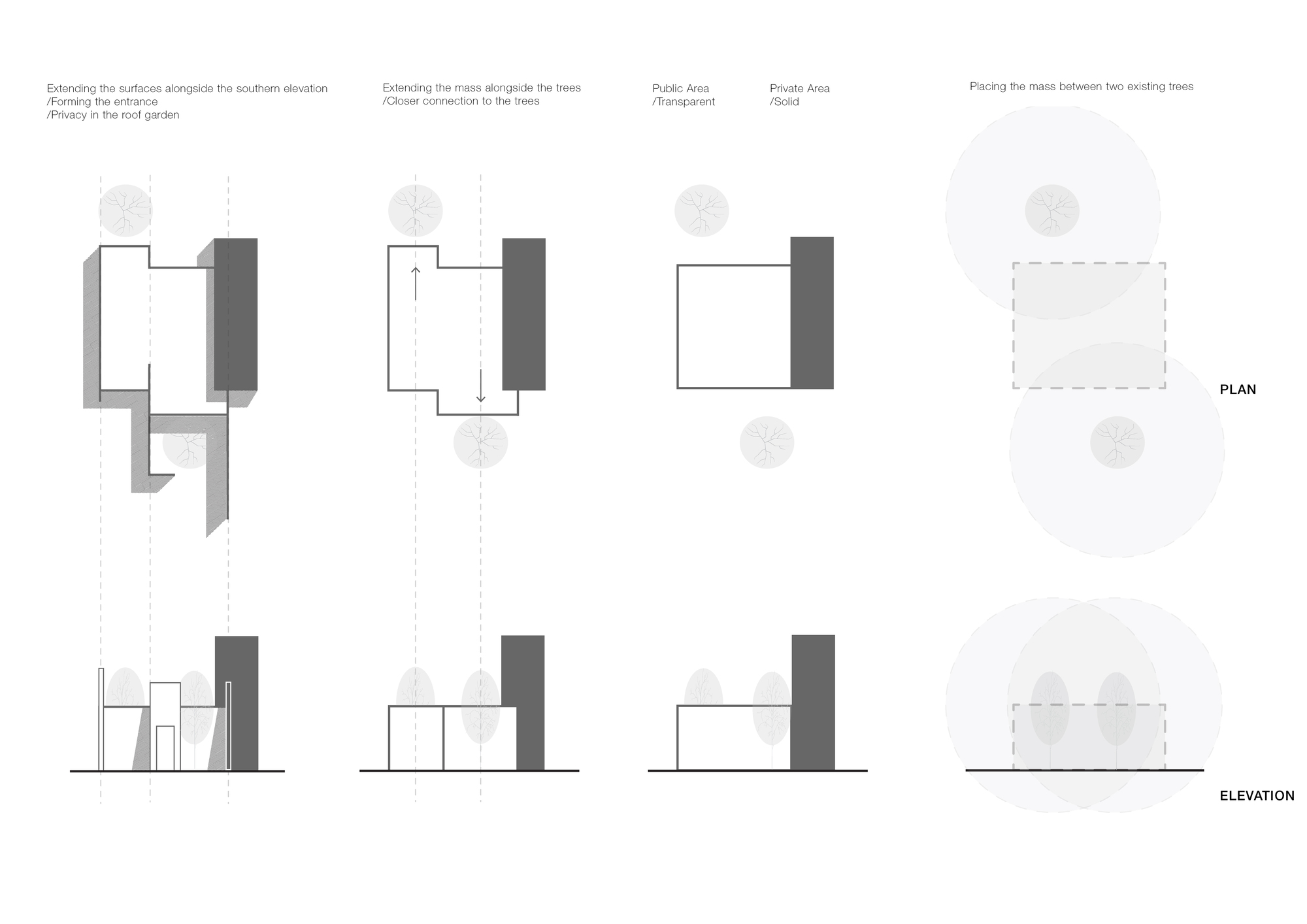 Extending the surfaces alongside the southern elevation
/Forming the entrance
/Privacy in the roof garden

Extending the mass alongside the trees
/Closer connection to the trees

Public Area
/Transparent

Private Area
/Solid

Placing the mass between two existing trees

PLAN

ELEVATION