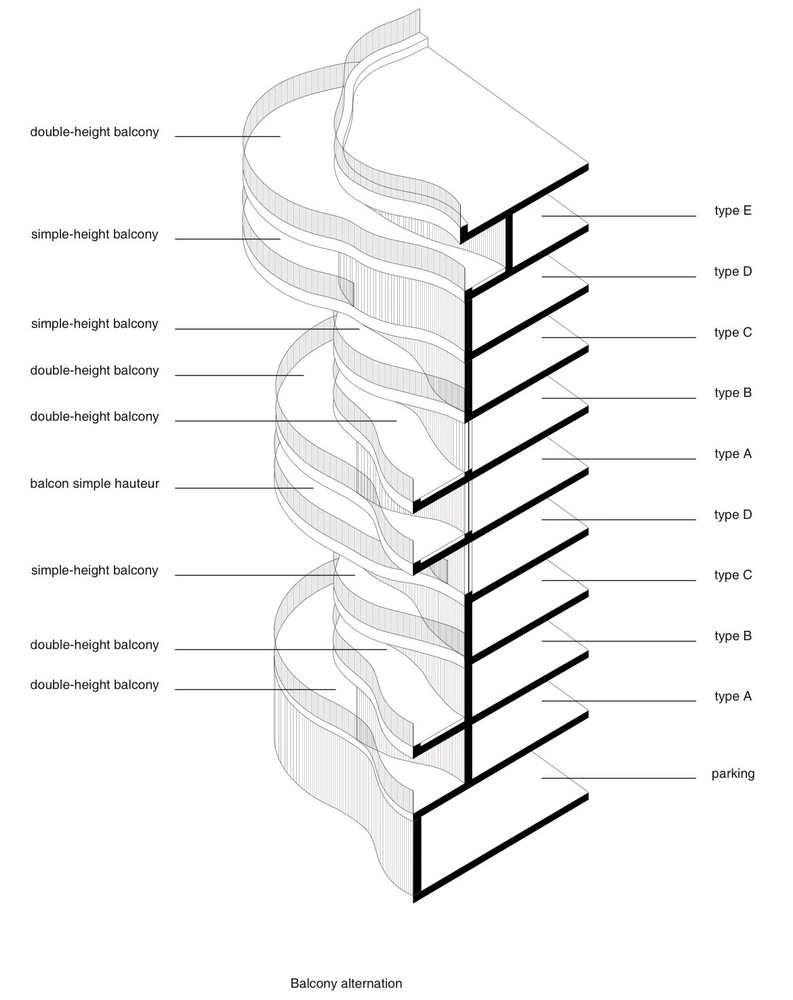 double-height balcony

simple-height balcony

simple-height balcony

double-height balcony

double-height balcony

balcon simple hauteur

simple-height balcony

double-height balcony

double-height balcony

type E

type D

type C

type B

type A

type D

type C

type B

type A

parking

Balcony alternation