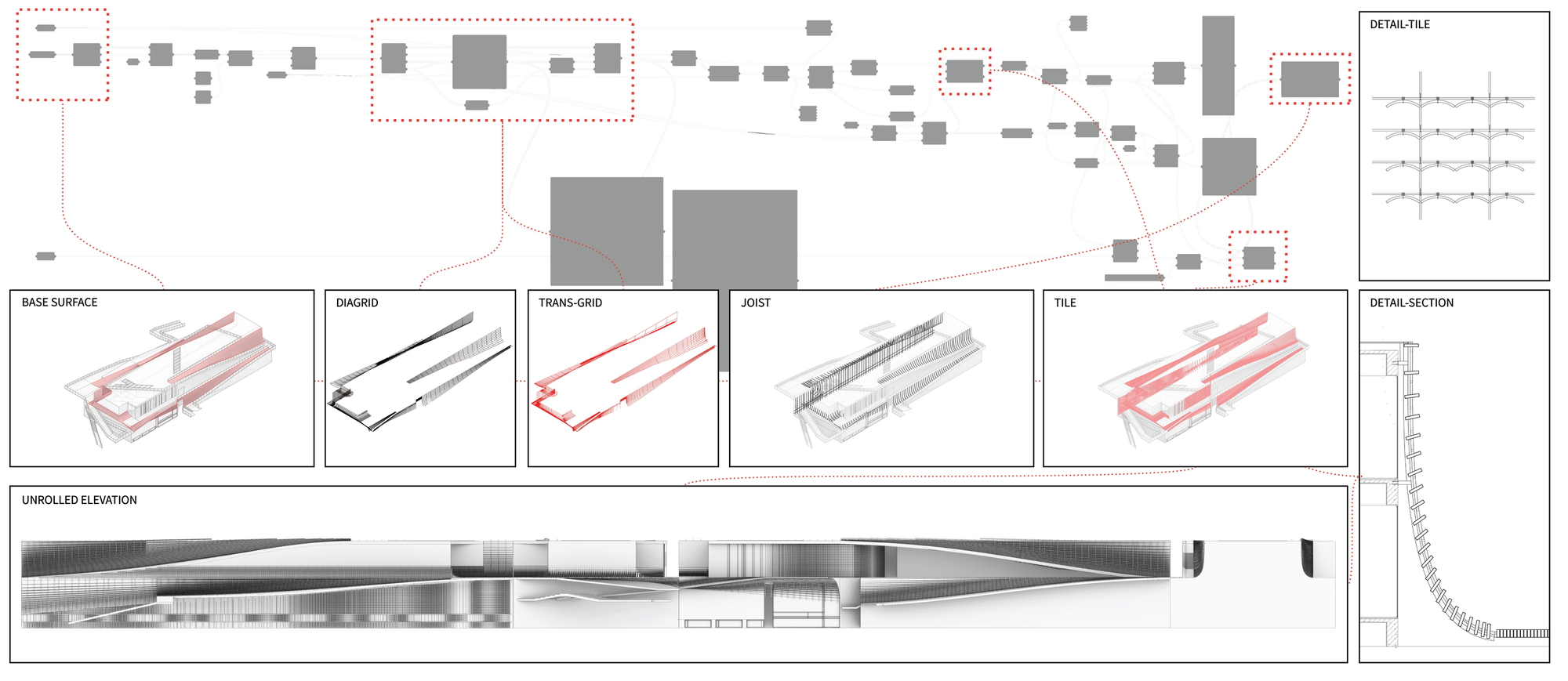 DETAIL-TILE

BASE SURFACE

DIAGRID

TRANS-GRID

JOIST

TILE

DETAIL-SECTION

UNROLLED ELEVATION