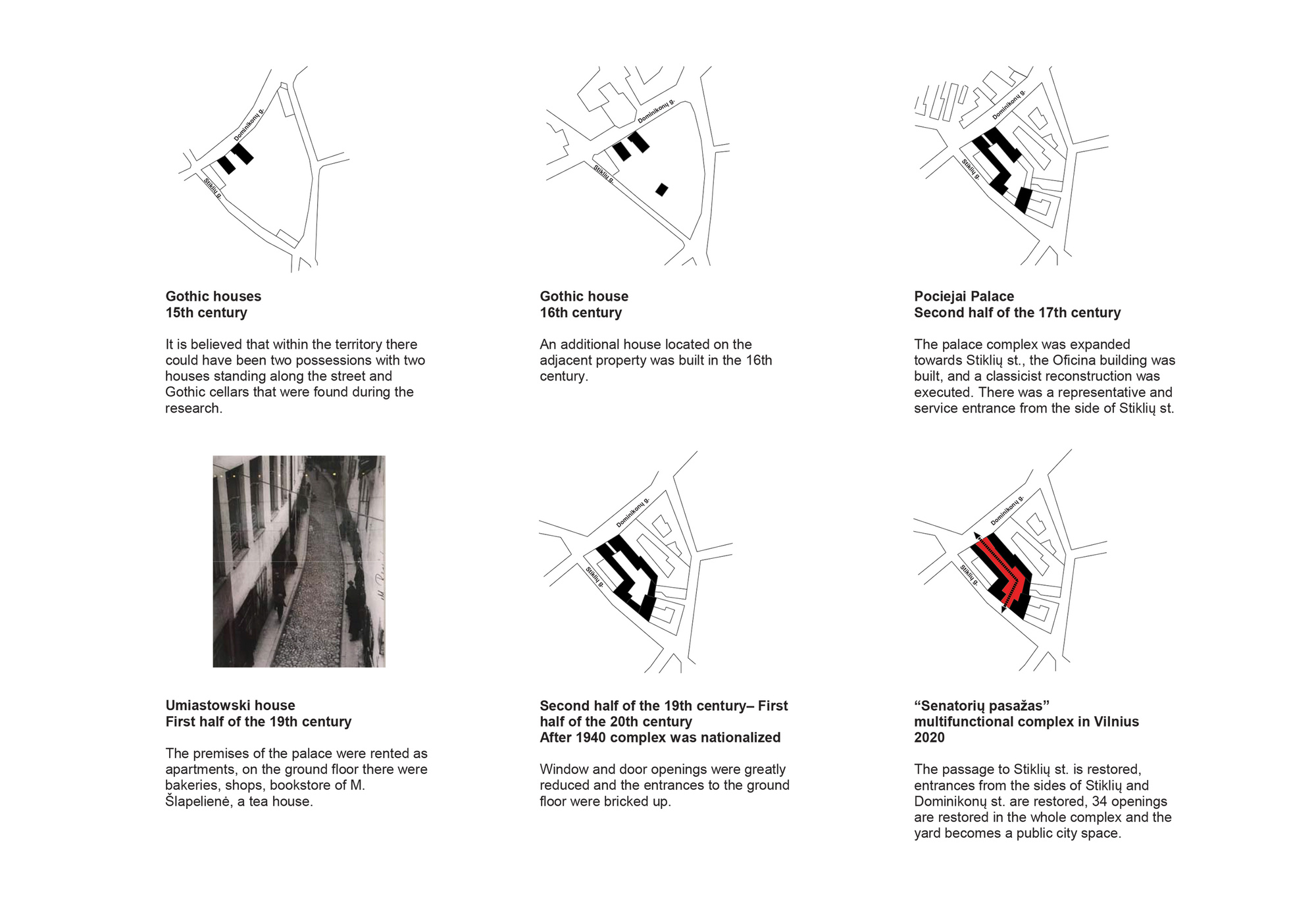 Dominikonų g.

Stiklių g.

Gothic houses
15th century

It is believed that within the territory there could have been two possessions with two houses standing along the street and Gothic cellars that were found during the research.

Dominikonų g.

Stiklių g.

Gothic house
16th century

An additional house located on the adjacent property was built in the 16th century.

Dominikonų g.

Stiklių g.

Pociejai Palace
Second half of the 17th century

The palace complex was expanded towards Stiklių st., the Oficina building was built, and a classicist reconstruction was executed. There was a representative and service entrance from the side of Stiklių st.

Umiastowski house
First half of the 19th century

The premises of the palace were rented as apartments, on the ground floor there were bakeries, shops, bookstore of M. Šlapelienė, a tea house.

Dominikonų g.

Stiklių g.

Second half of the 19th century– First half of the 20th century
After 1940 complex was nationalized

Window and door openings were greatly reduced and the entrances to the ground floor were bricked up.

Dominikonų g.

Stiklių g.

“Senatorių pasažas” multifunctional complex in Vilnius
2020

The passage to Stiklių st. is restored, entrances from the sides of Stiklių and Dominikonų st. are restored, 34 openings are restored in the whole complex and the yard becomes a public city space.