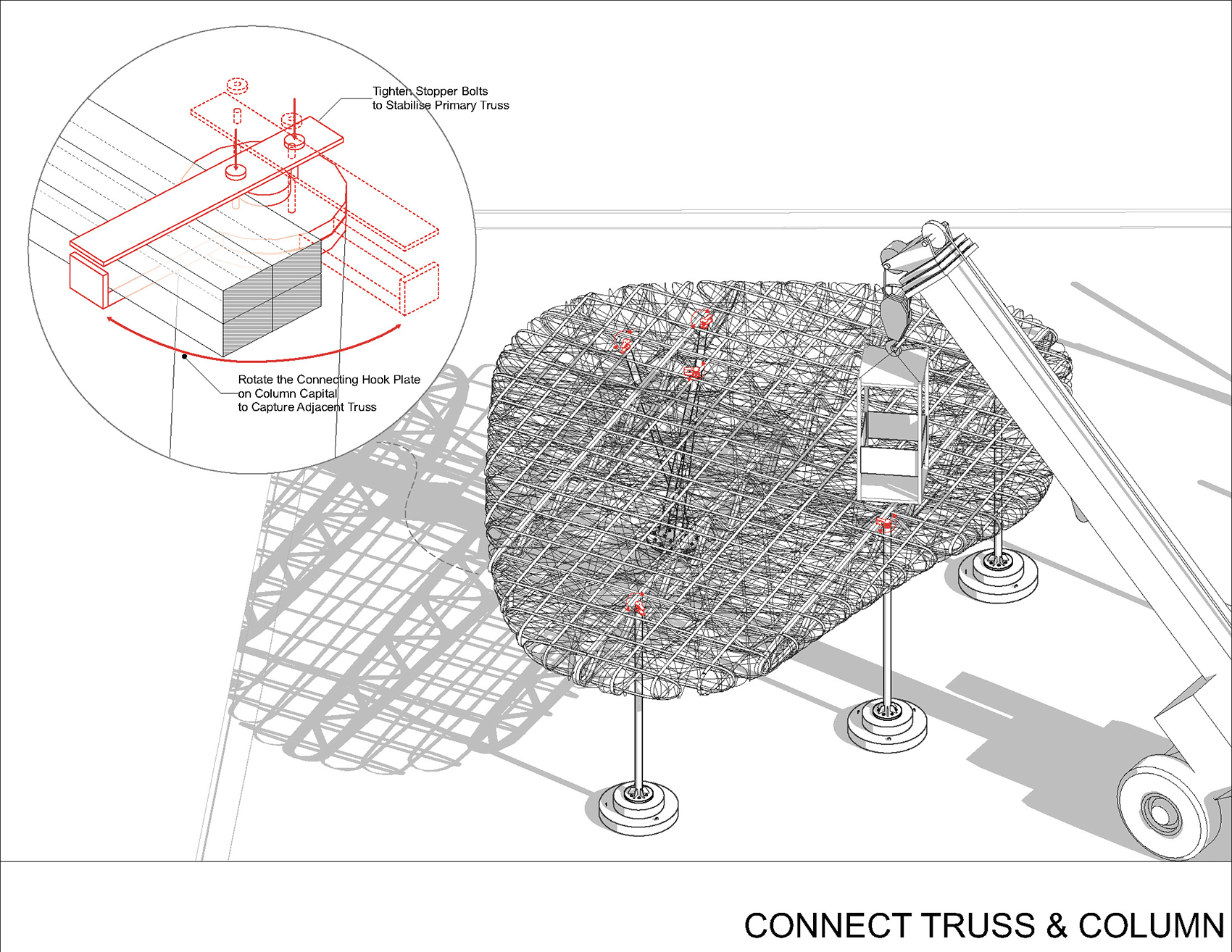 Tighten Stopper Bolts
to Stabilise Primary Truss

Rotate the Connecting Hook Plate
on Column Capital
to Capture Adjacent Truss

CONNECT TRUSS & COLUMN