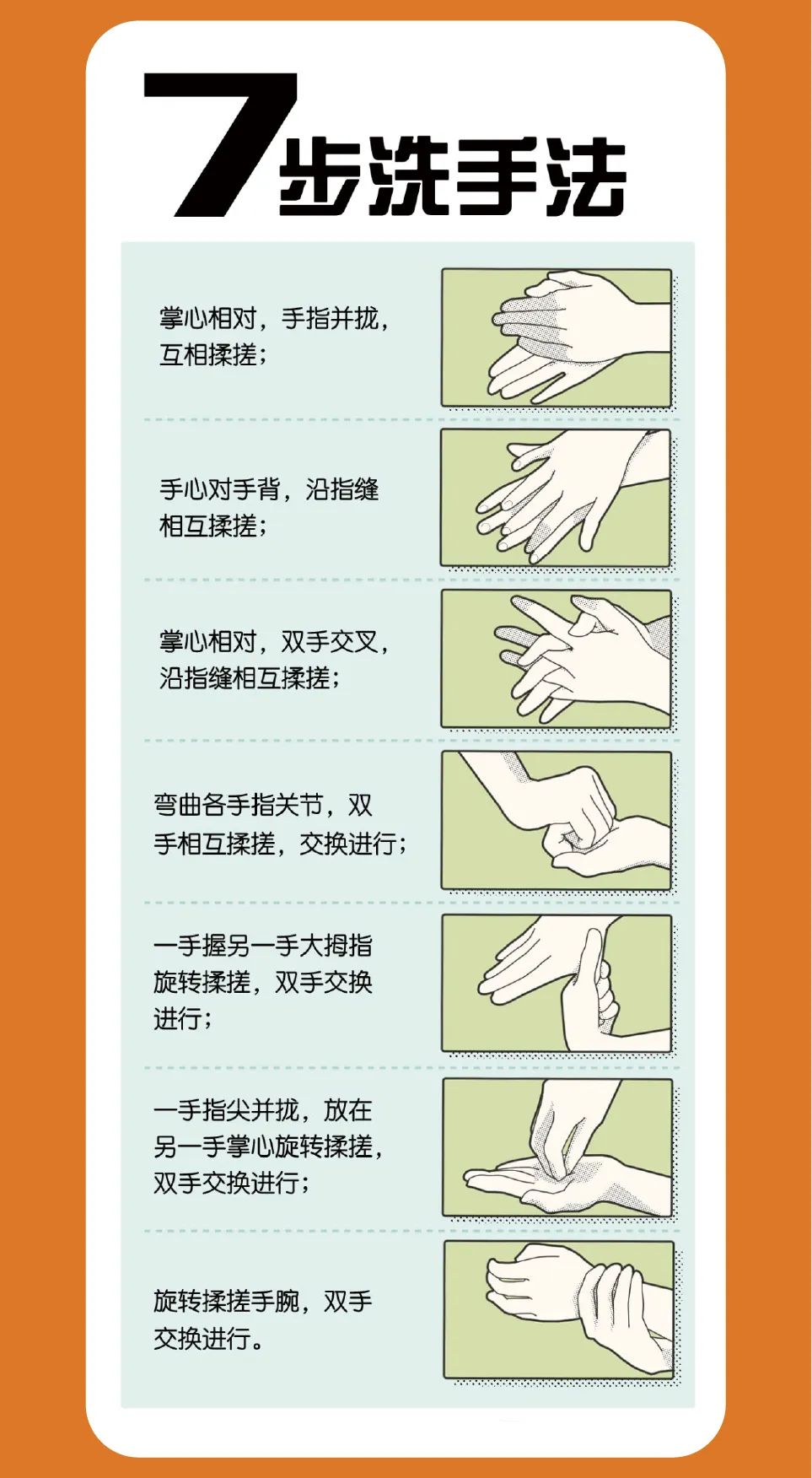 7步洗手法

掌心相对，手指并拢，互相揉搓；

手心对手背，沿指缝相互揉搓；

掌心相对，双手交叉，沿指缝相互揉搓；

弯曲各手指关节，双手相互揉搓，交换进行；

一手握另一手大拇指旋转揉搓，双手交换进行；

一手指尖并拢，放在另一手掌心旋转揉搓，双手交换进行；

旋转揉搓手腕，双手交换进行。