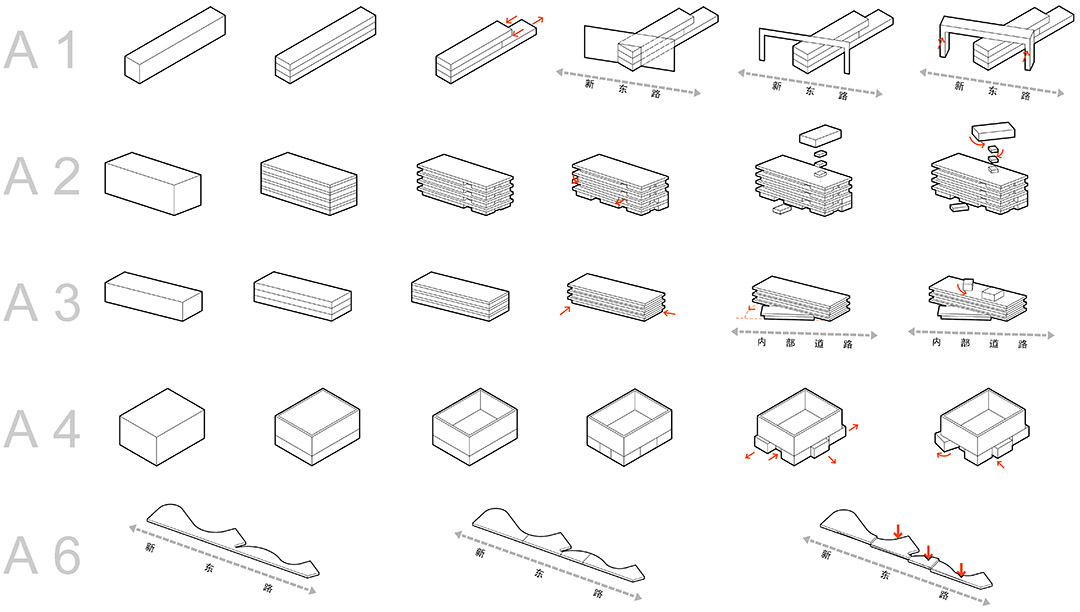 A 1

新 东 路

新 东 路

新 东 路

A 2

A 3

内 部 道 路

内 部 道 路

A 4

A 6

新 东 路

新 东 路

新 东 路