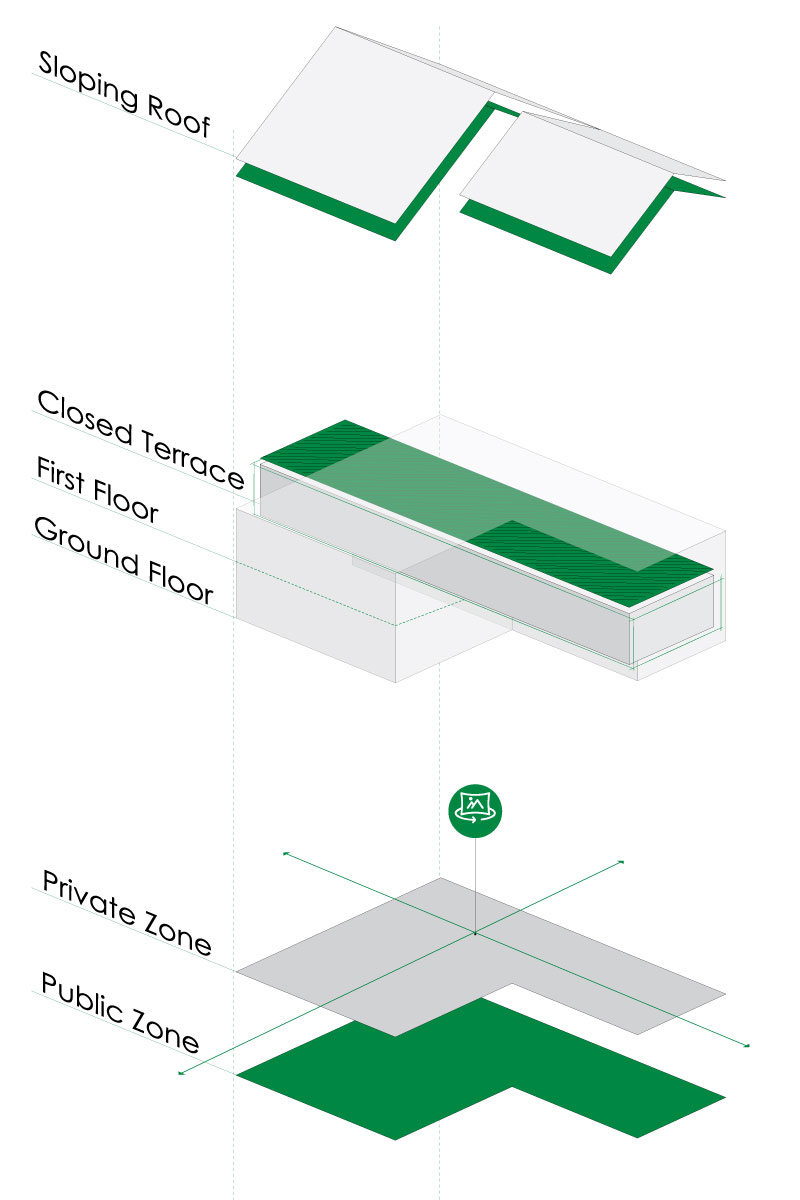 Sloping Roof

Closed Terrace

First Floor

Ground Floor

Private Zone

Public Zone