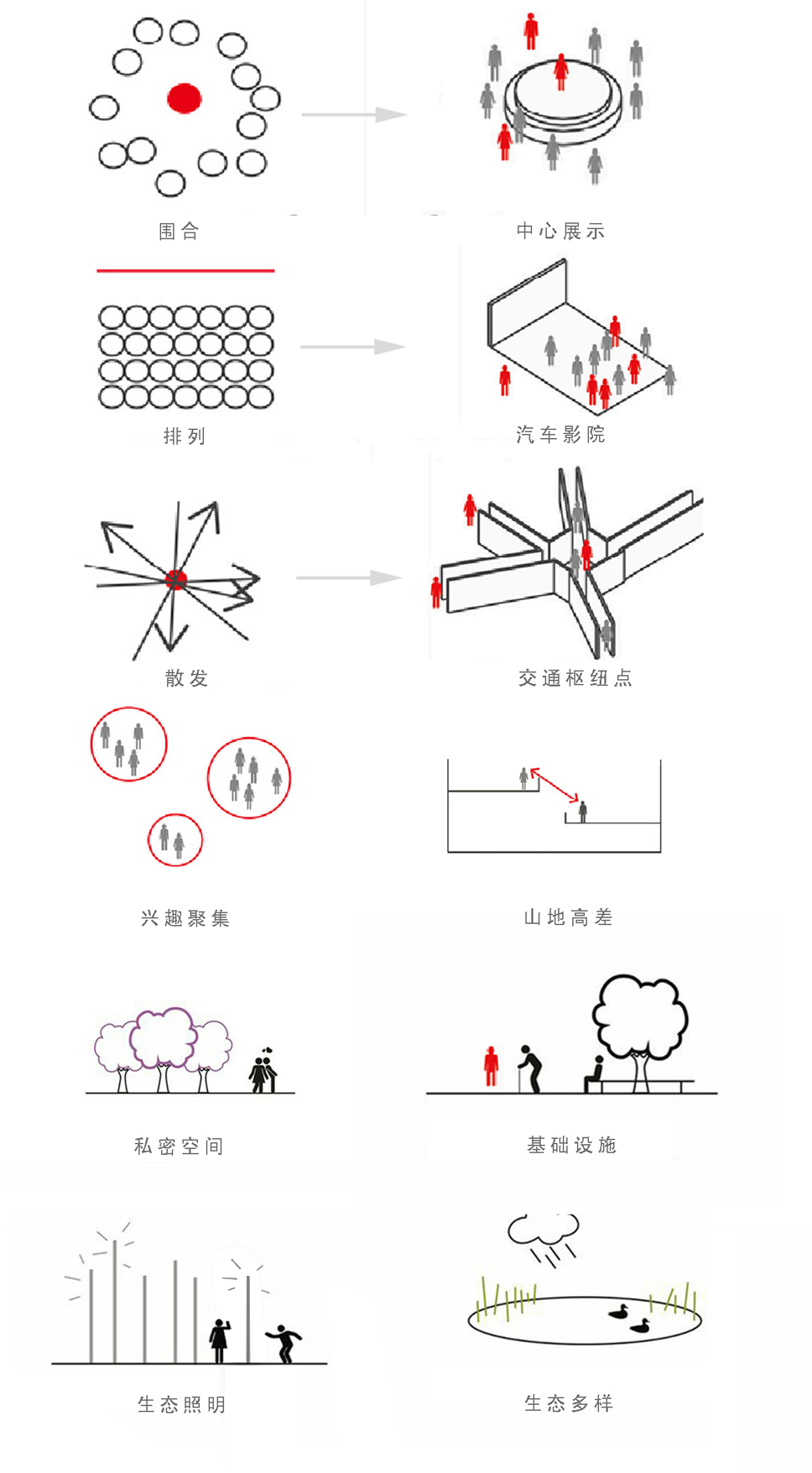 围合

中心展示

排列

汽车影院

散发

交通枢纽点

兴趣聚集

山地高差

私密空间

基础设施

生态照明

生态多样