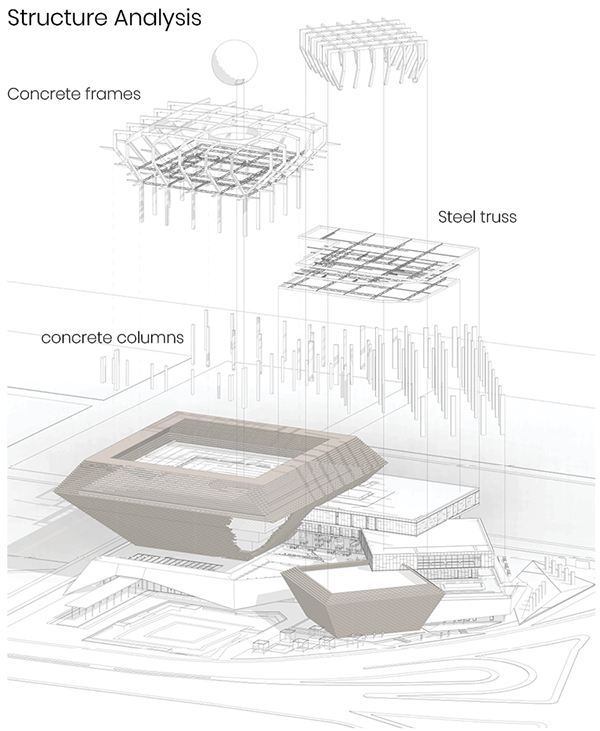 Structure Analysis

Concrete frames

Steel truss

concrete columns