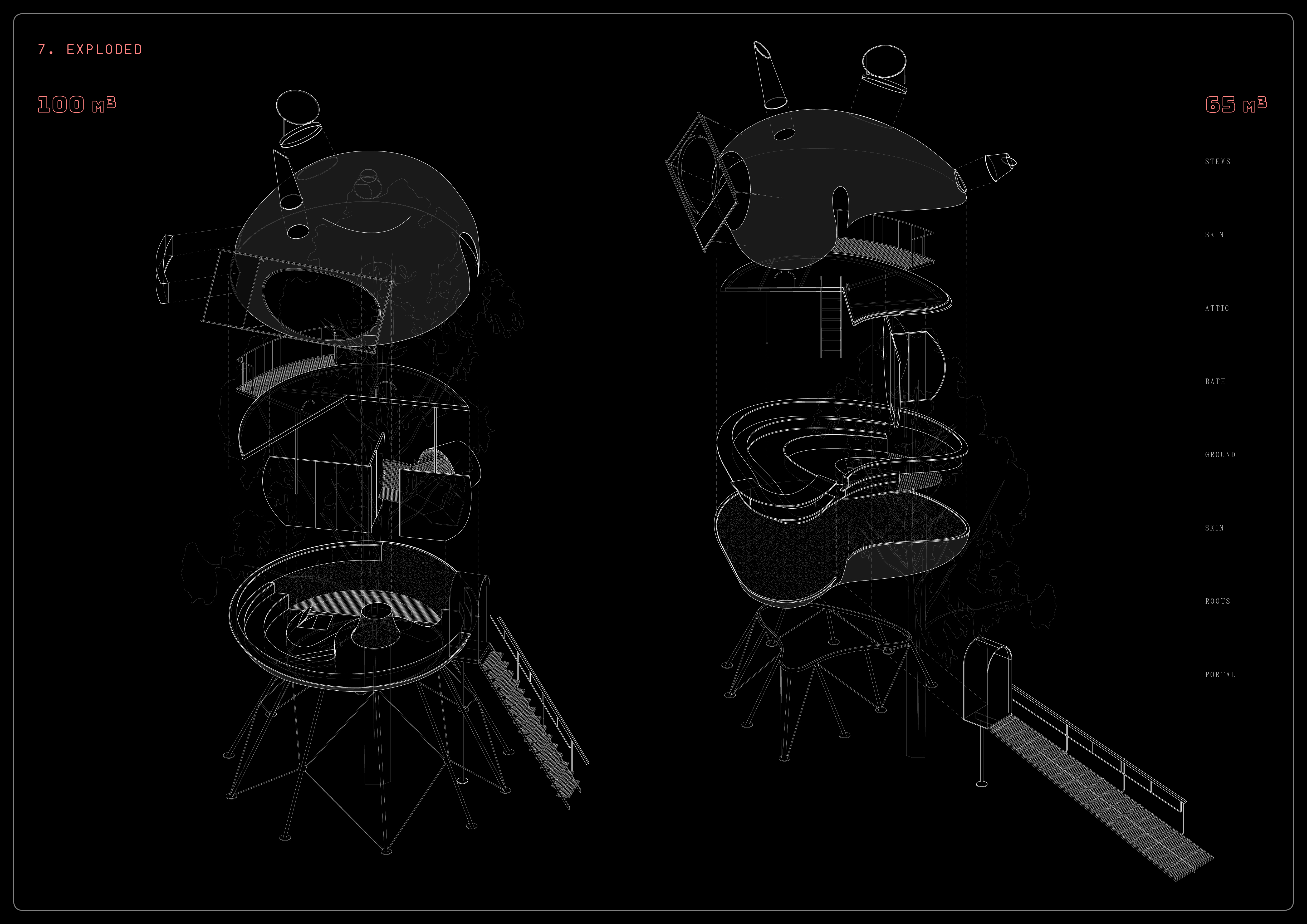 7. EXPLODED

100 $M^3$

65 $M^3$

STEMS

SKIN

ATTIC

BATH

GROUND

SKIN

ROOTS

PORTAL