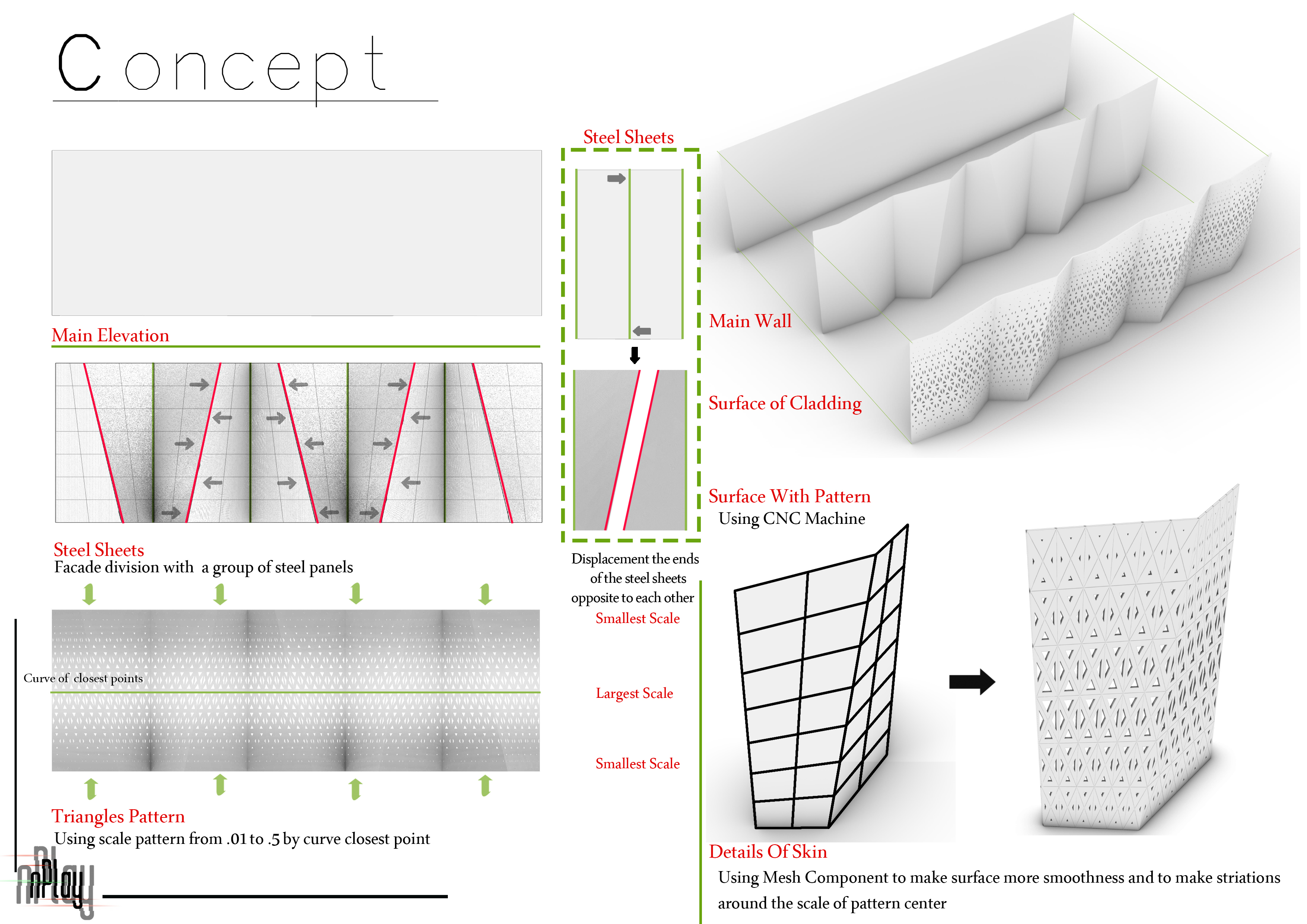 Concept

Main Elevation

Steel Sheets
Facade division with a group of steel panels

Curve of closest points

Triangles Pattern
Using scale pattern from .01 to .5 by curve closest point

nPlay

Steel Sheets

Displacement the ends of the steel sheets opposite to each other

Smallest Scale

Largest Scale

Smallest Scale

Main Wall

Surface of Cladding

Surface With Pattern
Using CNC Machine

Details Of Skin
Using Mesh Component to make surface more smoothness and to make striations around the scale of pattern center