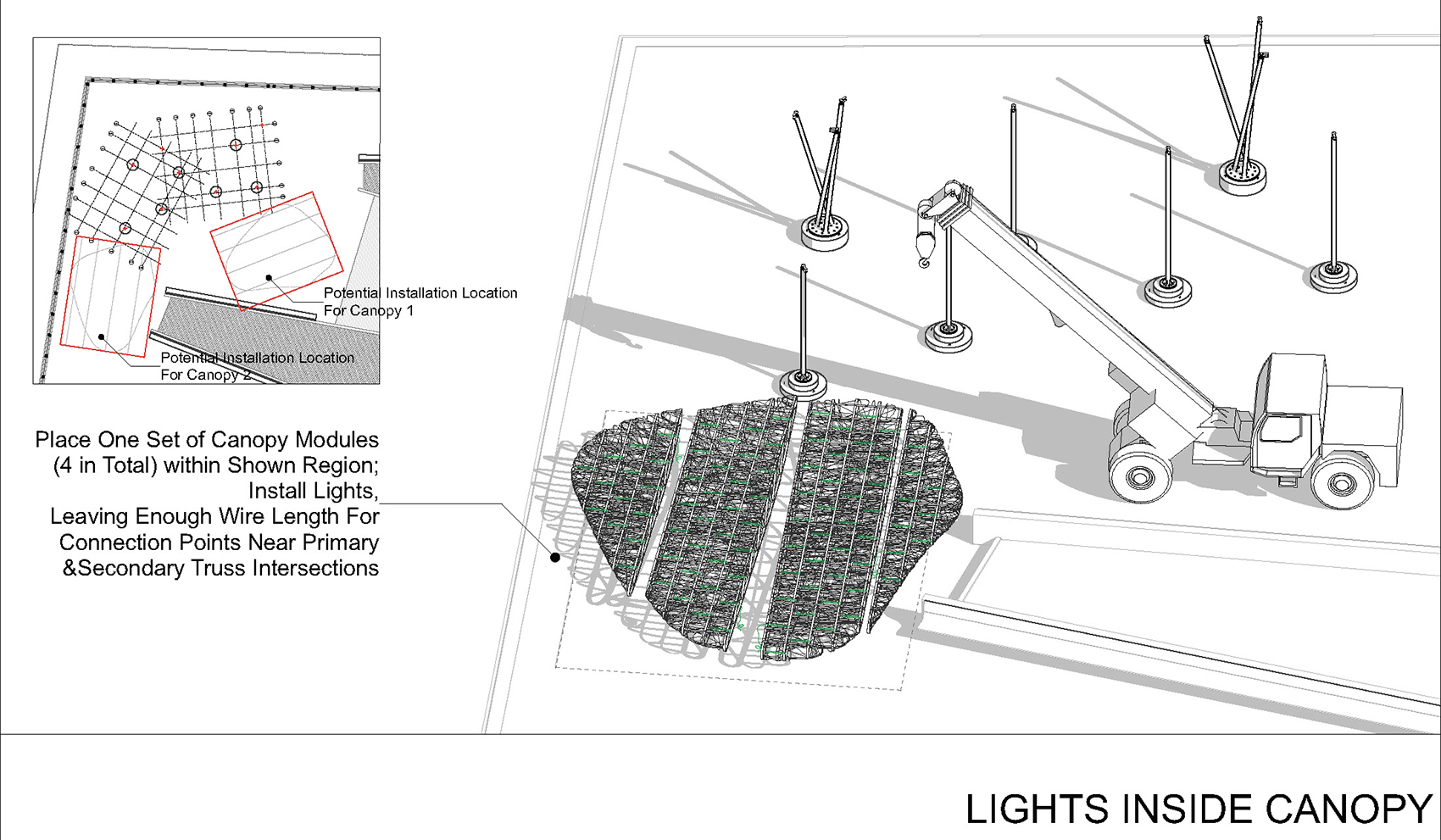 Potential Installation Location For Canopy 1

Potential Installation Location For Canopy 2

Place One Set of Canopy Modules (4 in Total) within Shown Region; Install Lights, Leaving Enough Wire Length For Connection Points Near Primary &Secondary Truss Intersections

LIGHTS INSIDE CANOPY