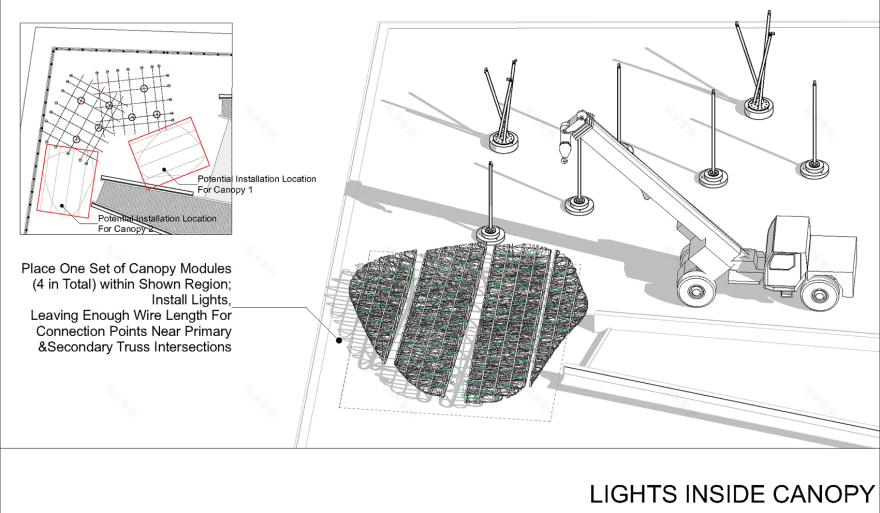 Potential Installation Location For Canopy 1

Potential Installation Location For Canopy 2

Place One Set of Canopy Modules (4 in Total) within Shown Region; Install Lights, Leaving Enough Wire Length For Connection Points Near Primary &Secondary Truss Intersections

LIGHTS INSIDE CANOPY