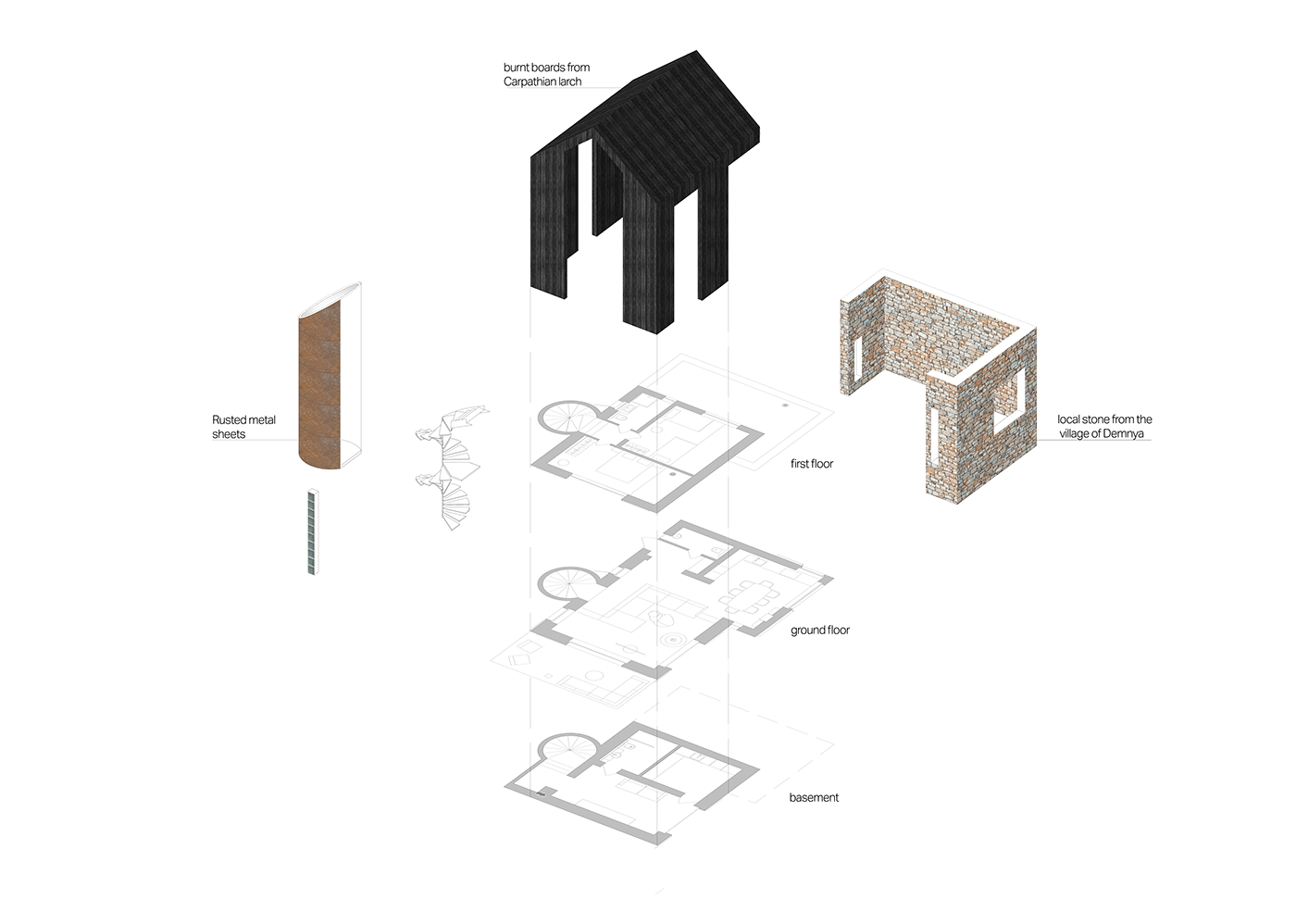 burnt boards from Carpathian larch

Rusted metal sheets

local stone from the village of Demnya

first floor

ground floor

basement