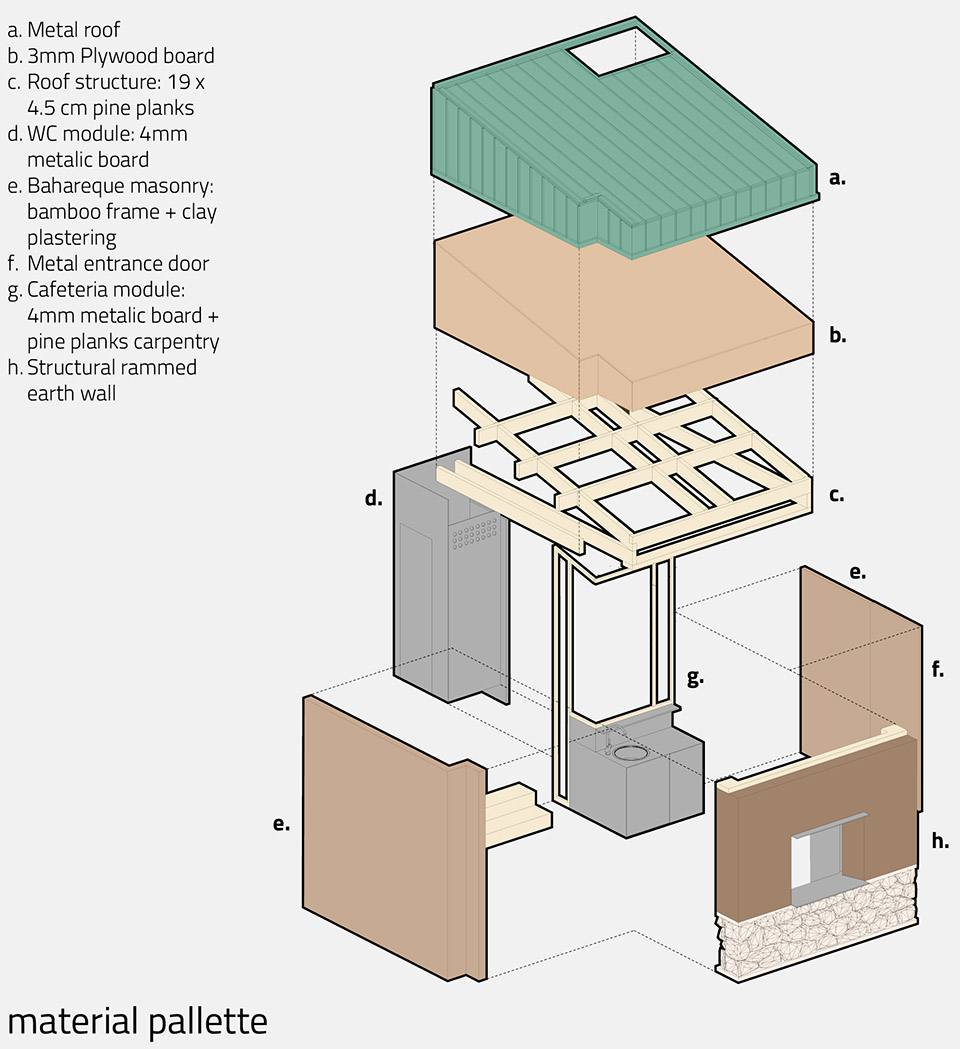 a. Metal roof
b. 3mm Plywood board
c. Roof structure: 19 x 4.5 cm pine planks
d. WC module: 4mm metalic board
e. Bahareque masonry: bamboo frame + clay plastering
f. Metal entrance door
g. Cafeteria module: 4mm metalic board + pine planks carpentry
h. Structural rammed earth wall

a.

b.

c.

d.

e.

f.

g.

e.

h.

material pallette